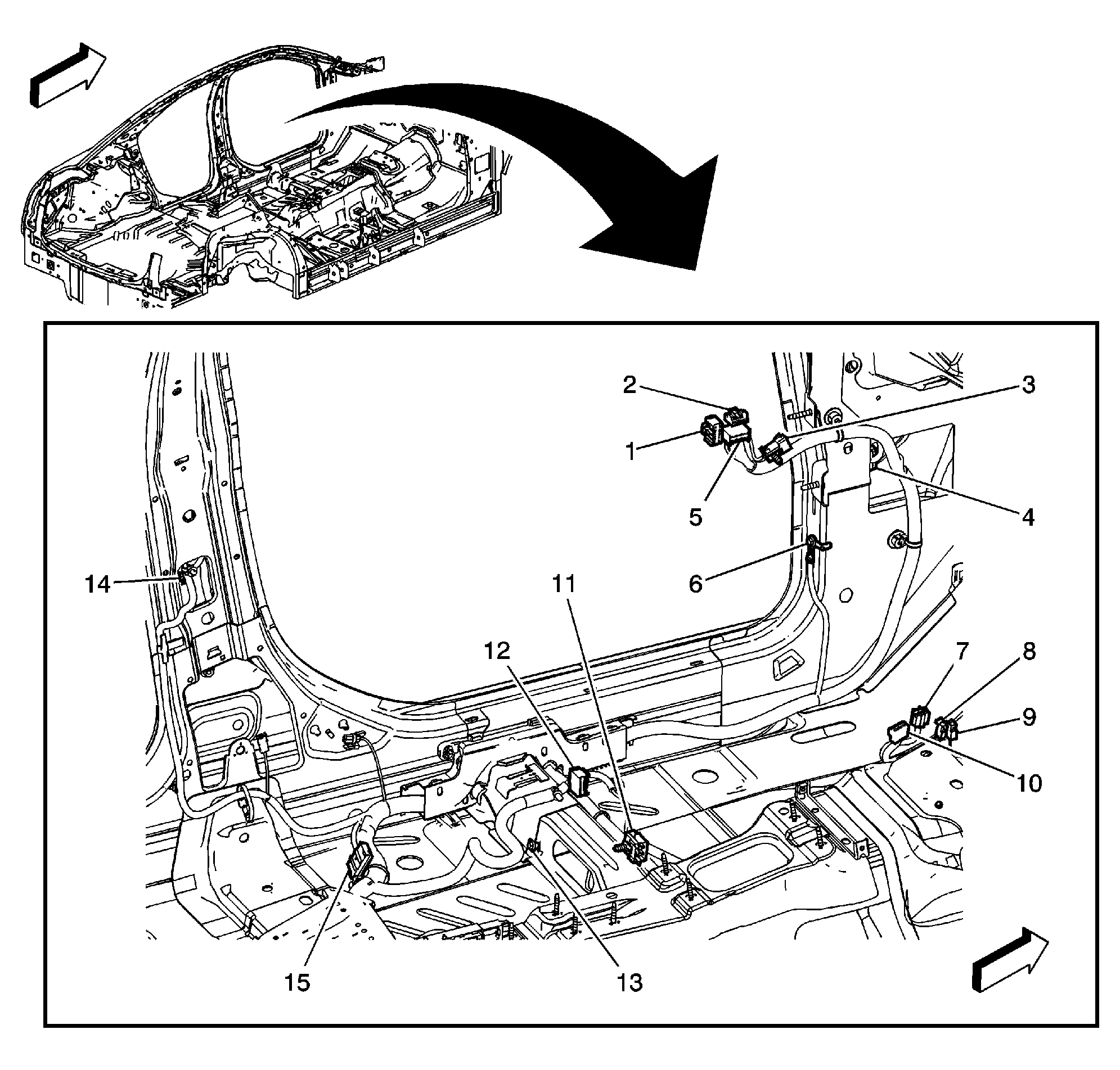 2
3
1
5
4
6
14
11
12
7
8
9
10
15
13