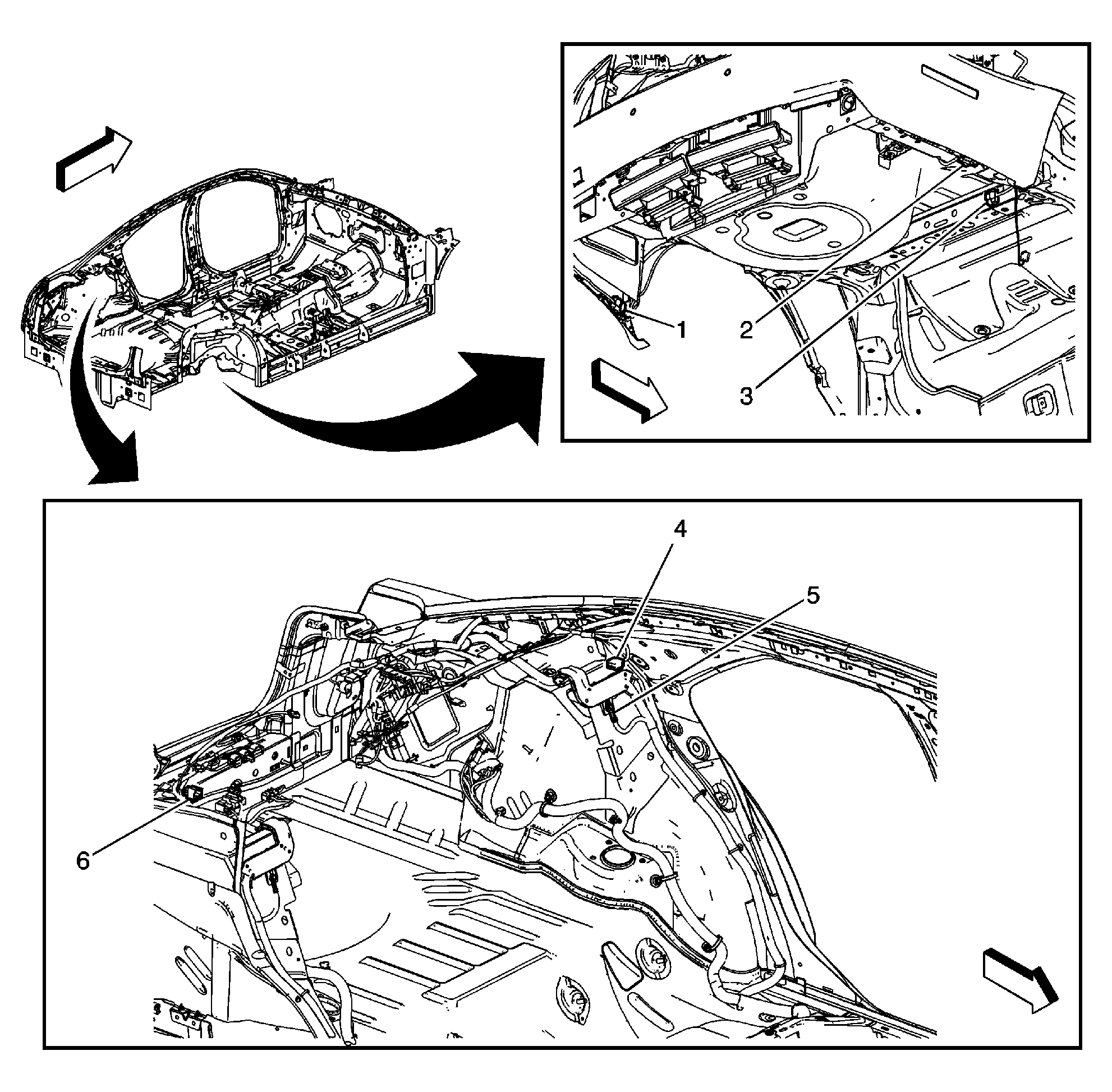 1
2
3
4
5
6