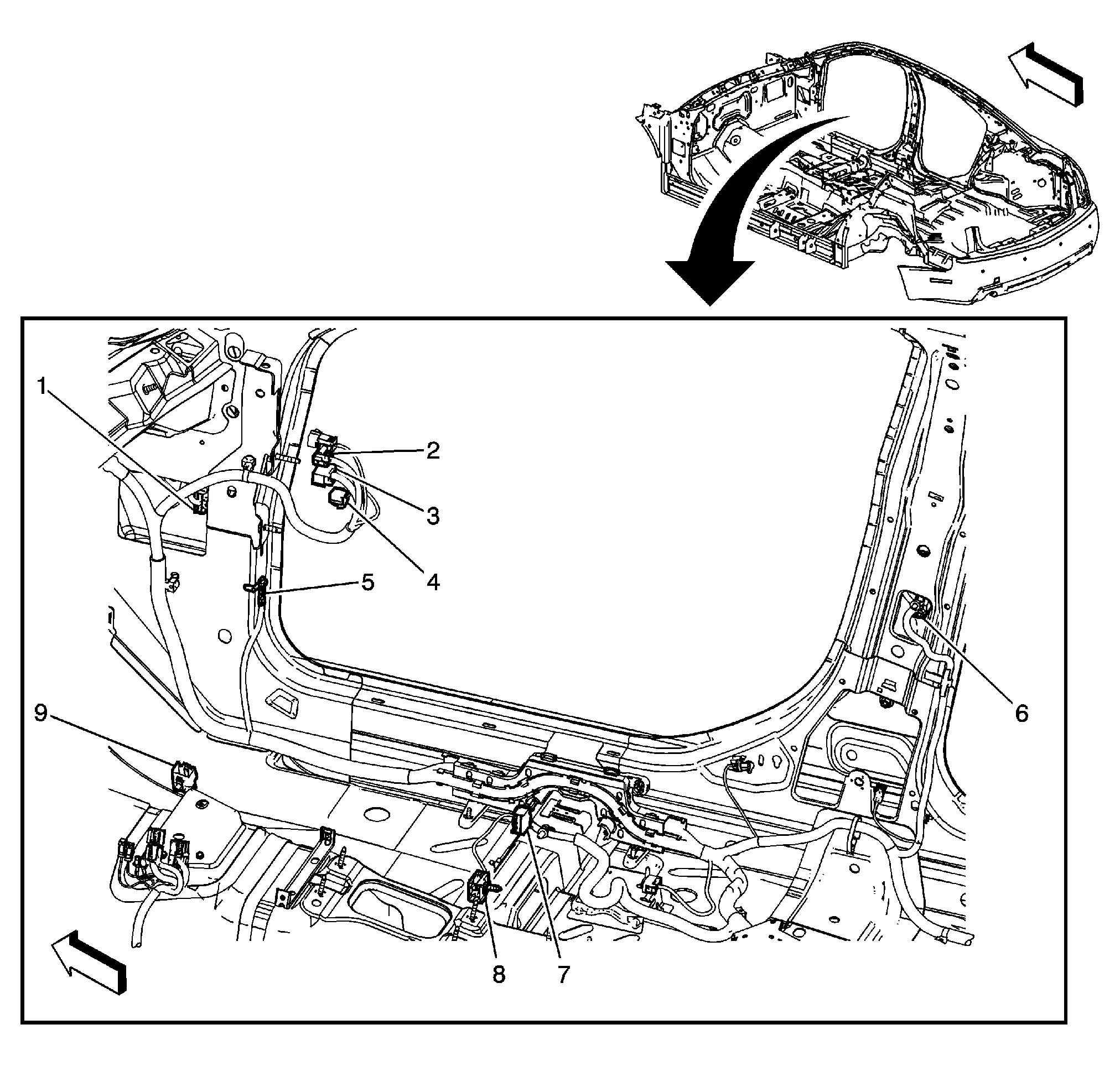 1
2
3
4
5
6
9
8
7