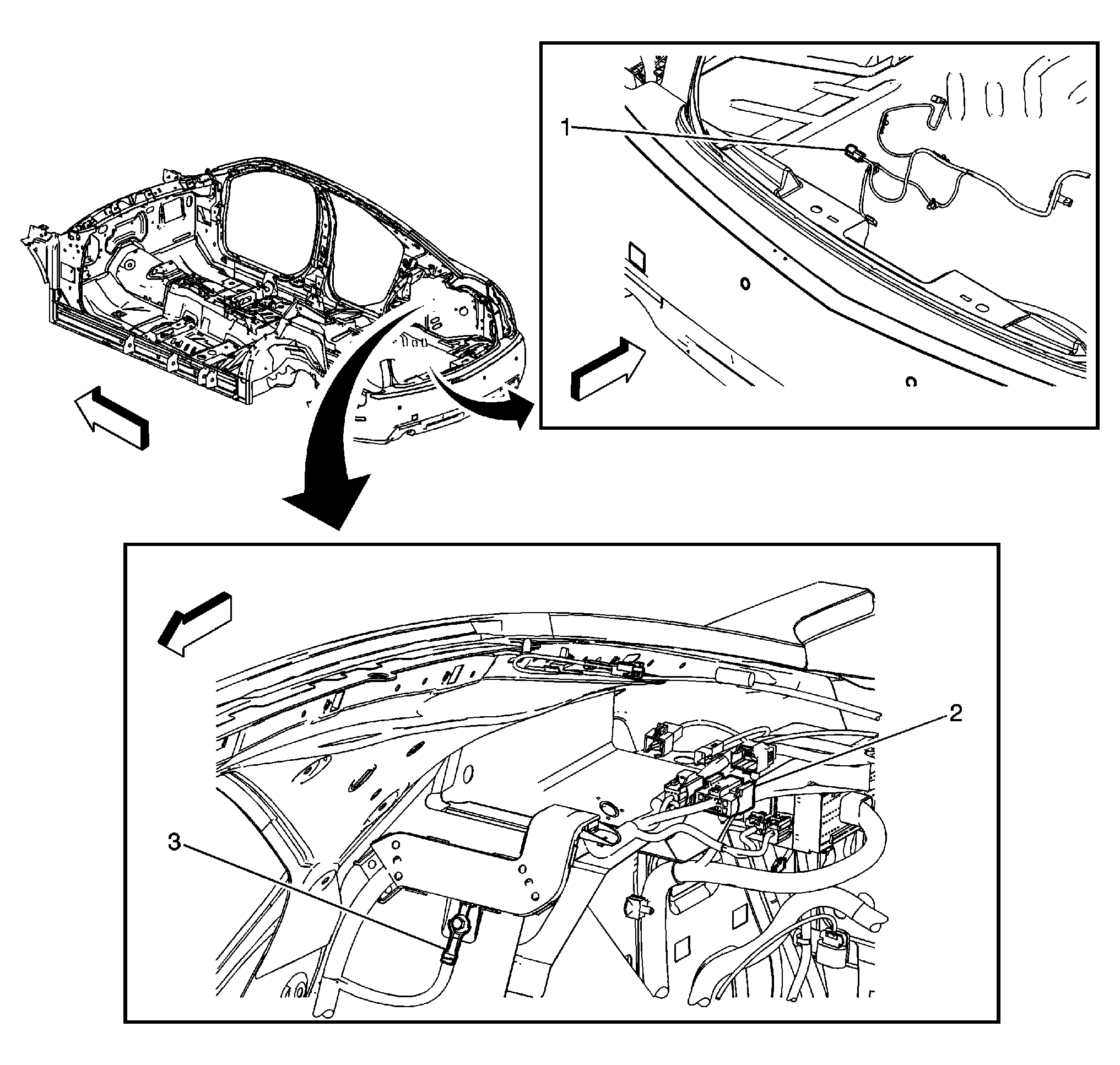 1

2

3