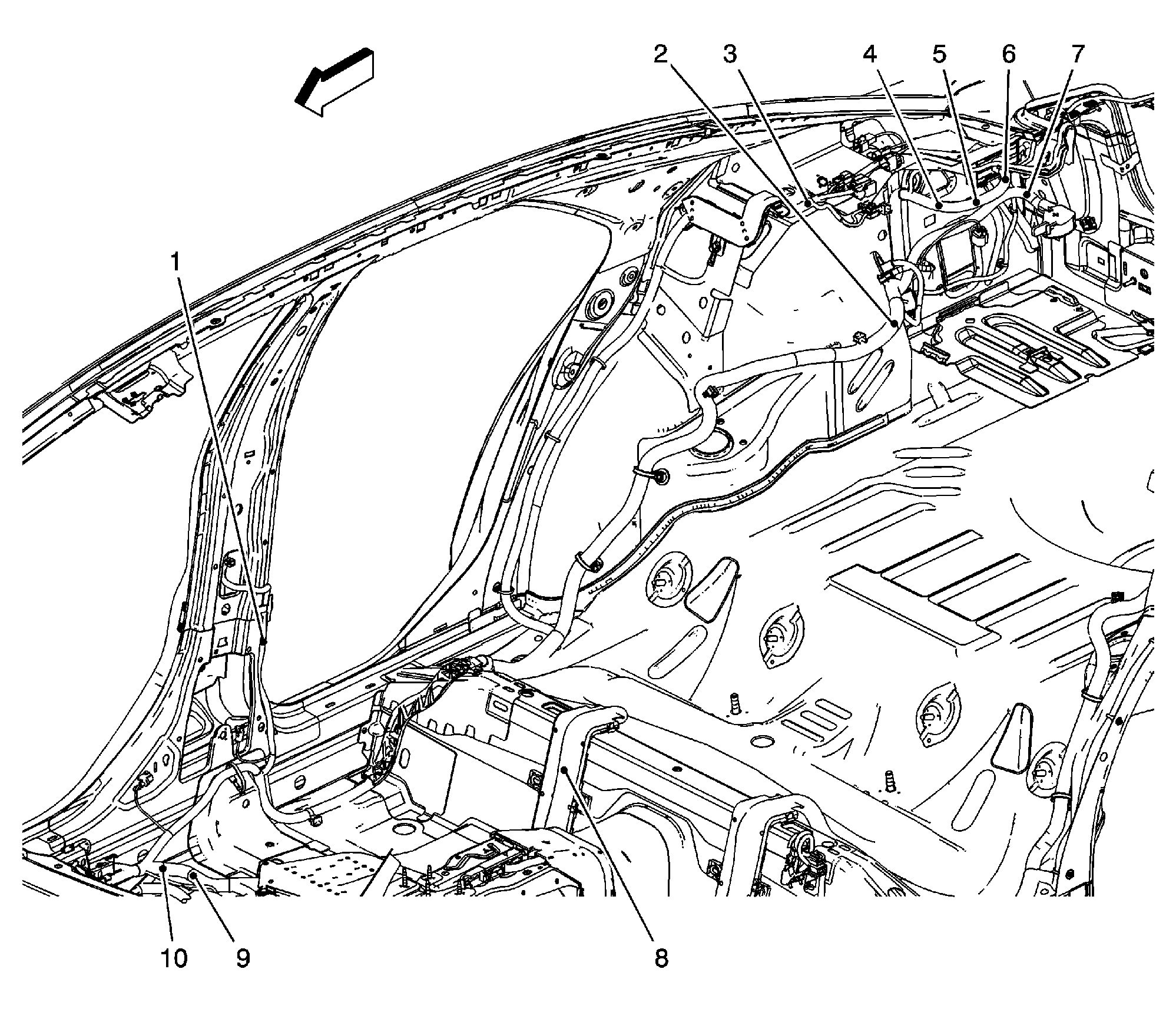 2 3 4 5 6 7

1

10 9 8