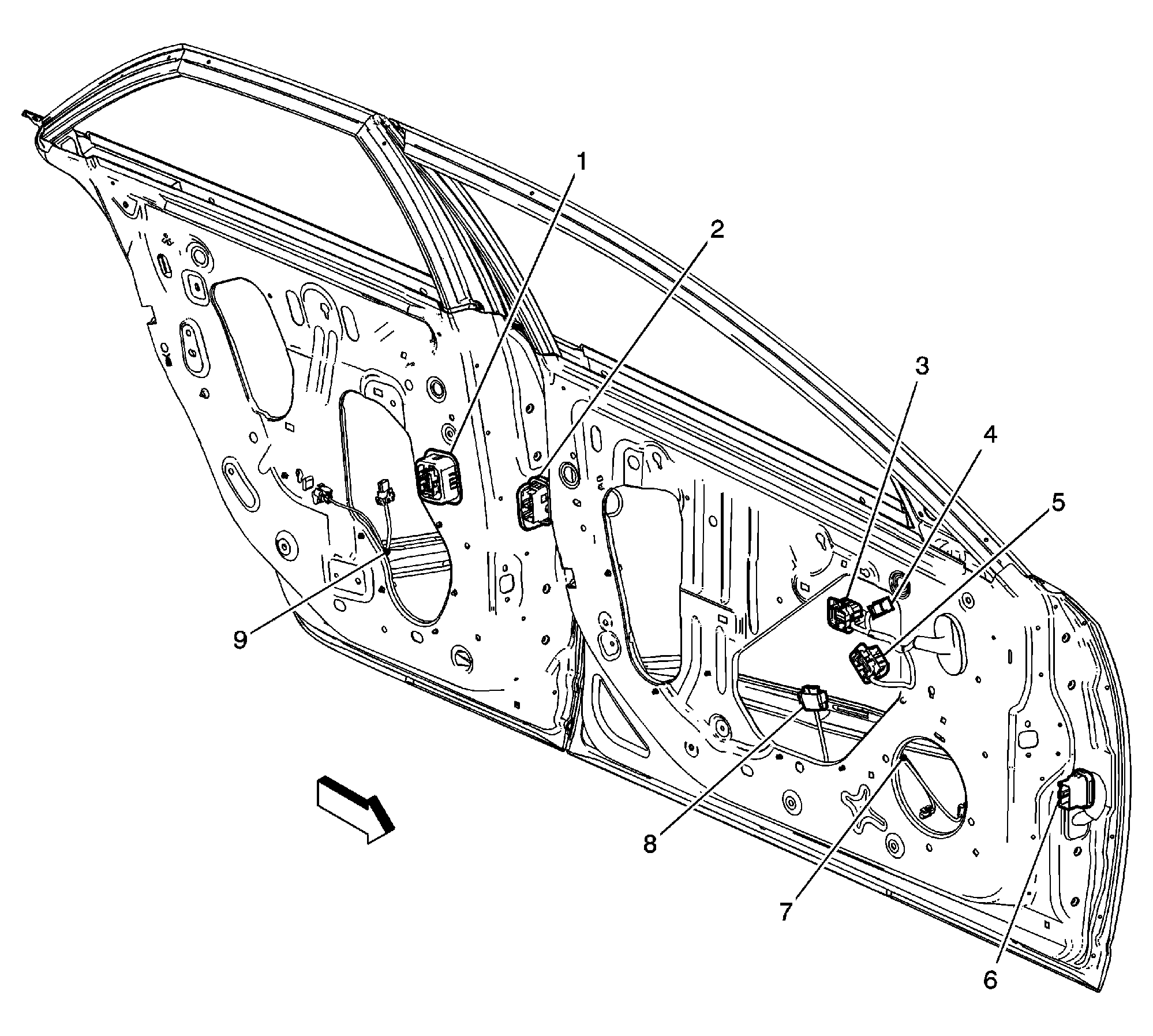 1
2
3
4
5
9
8
7
6