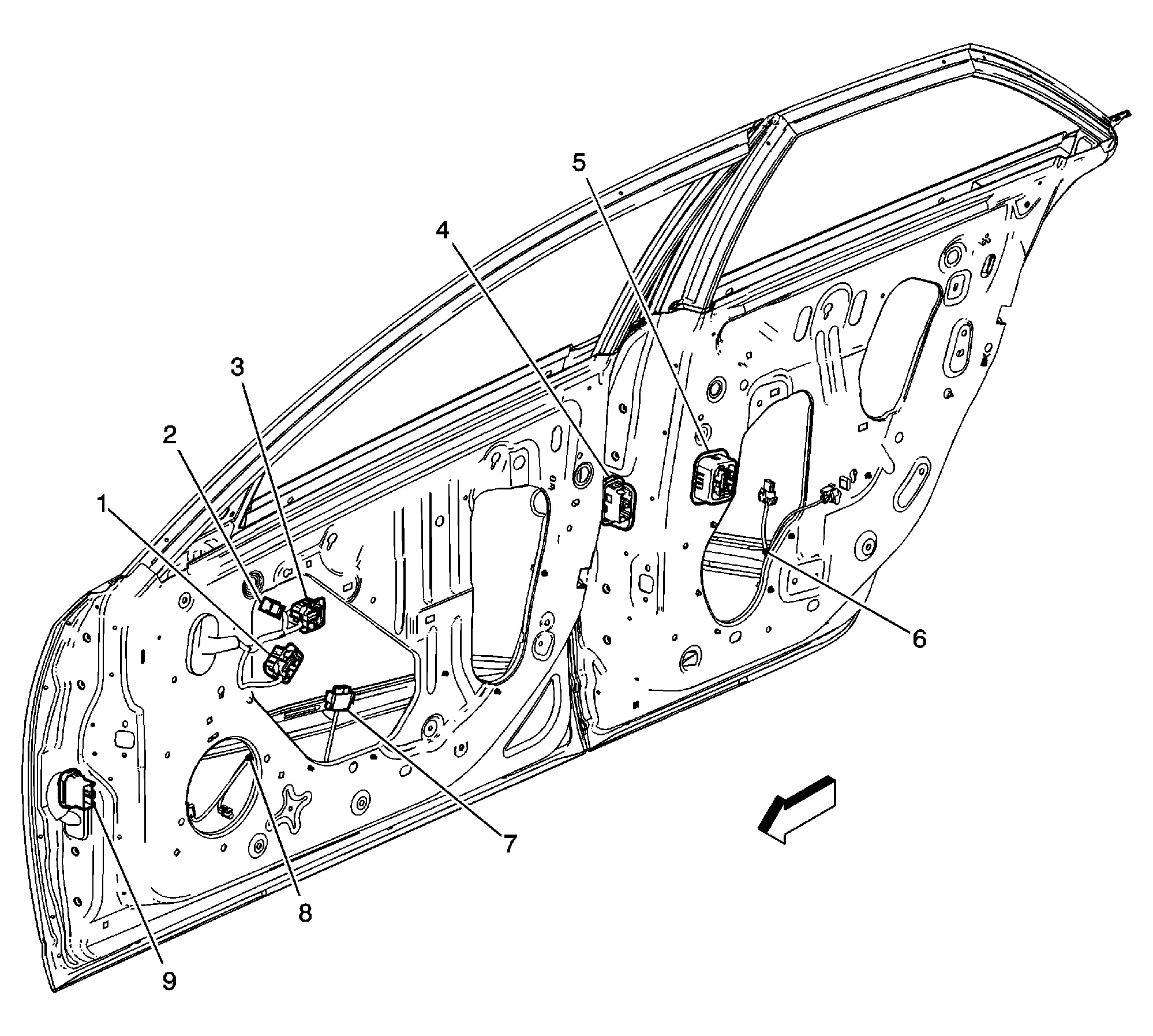 5
4
3
2
1
6
7
8
9