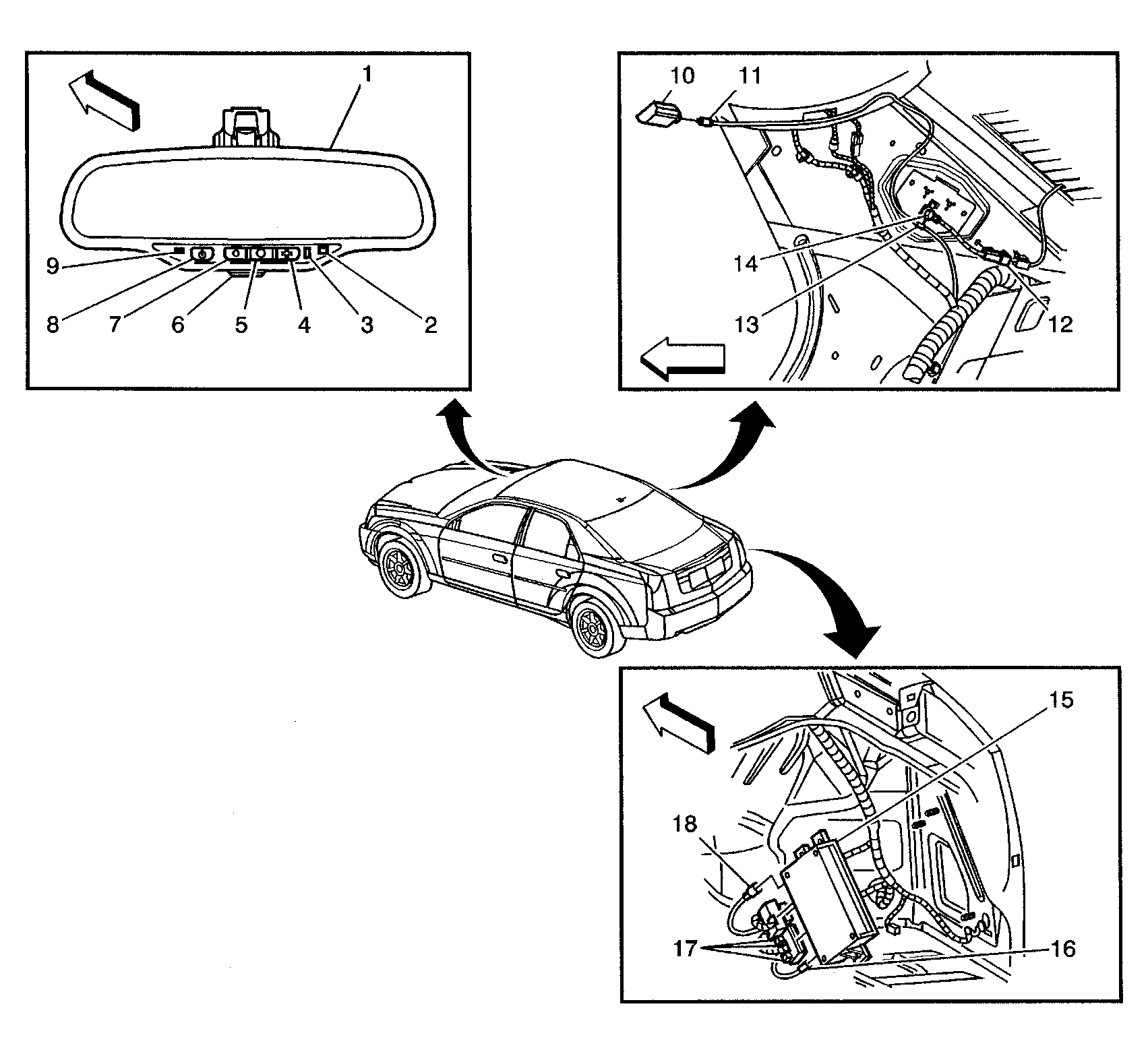 1
9
8 7 6 5 4 3 2

10 11
14
13
12

15
18
17
16