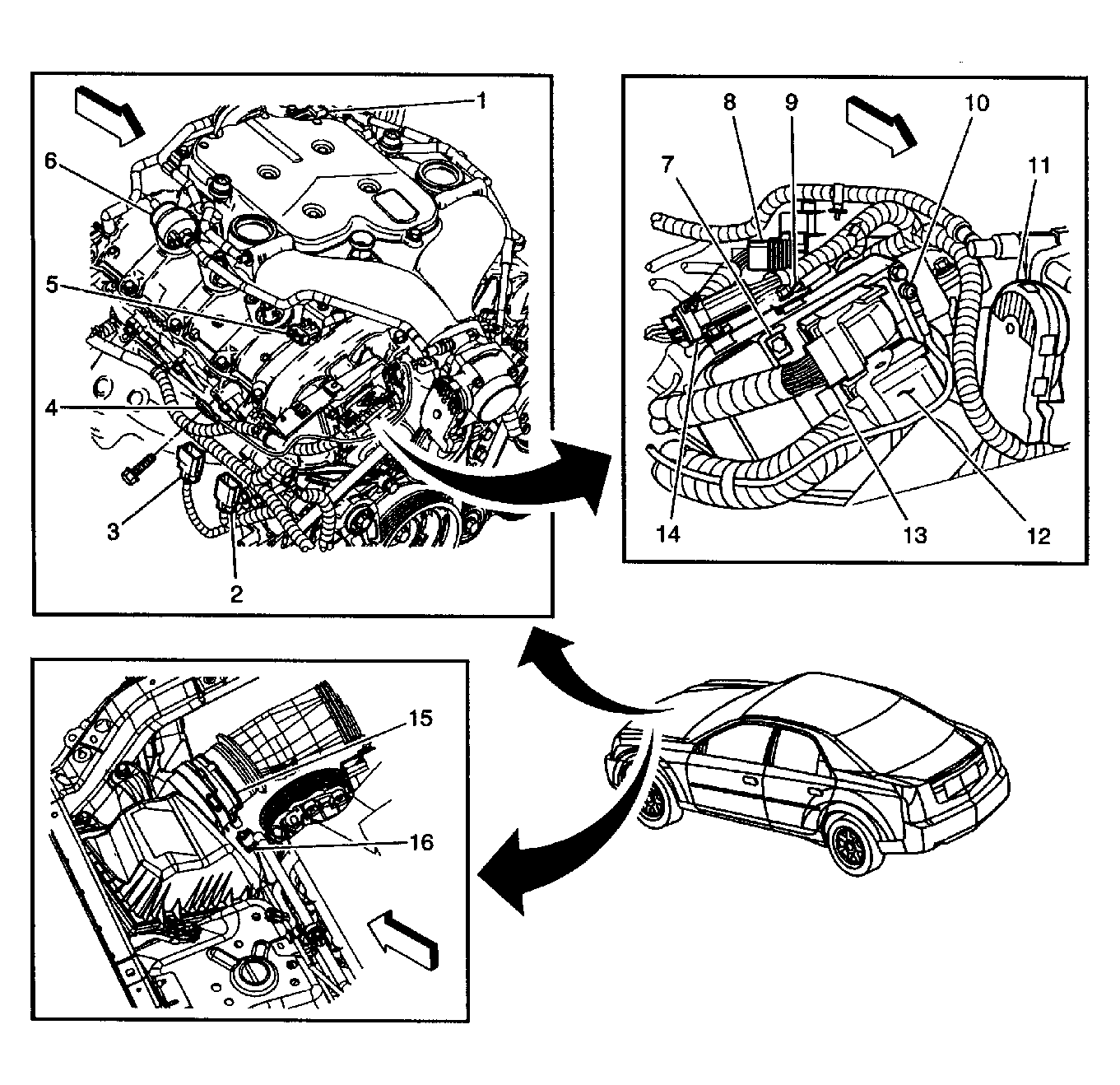 1
6
5
4
3
2
8
9
10
7
11
14
13
12
15
16