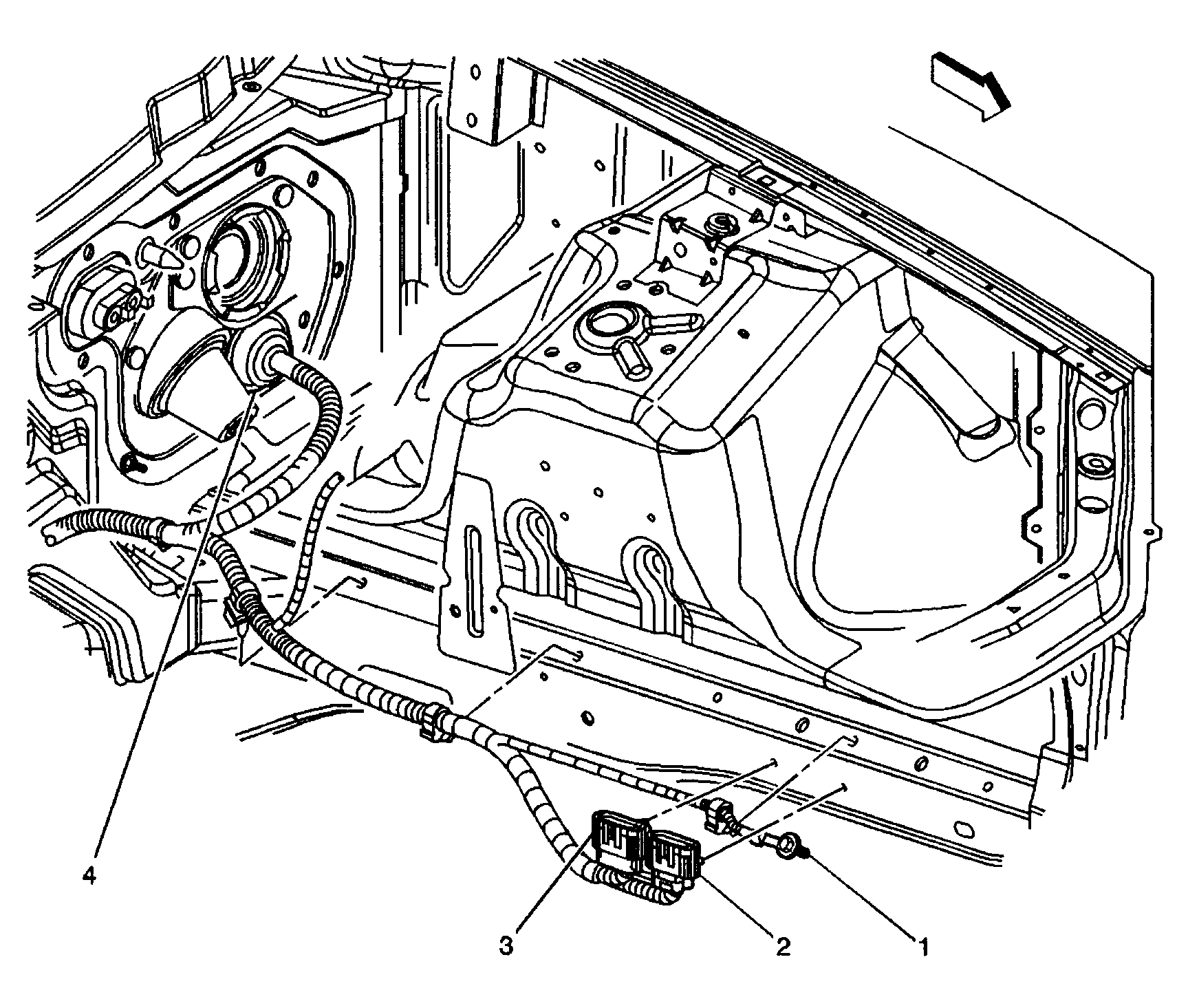 4
3
2
1