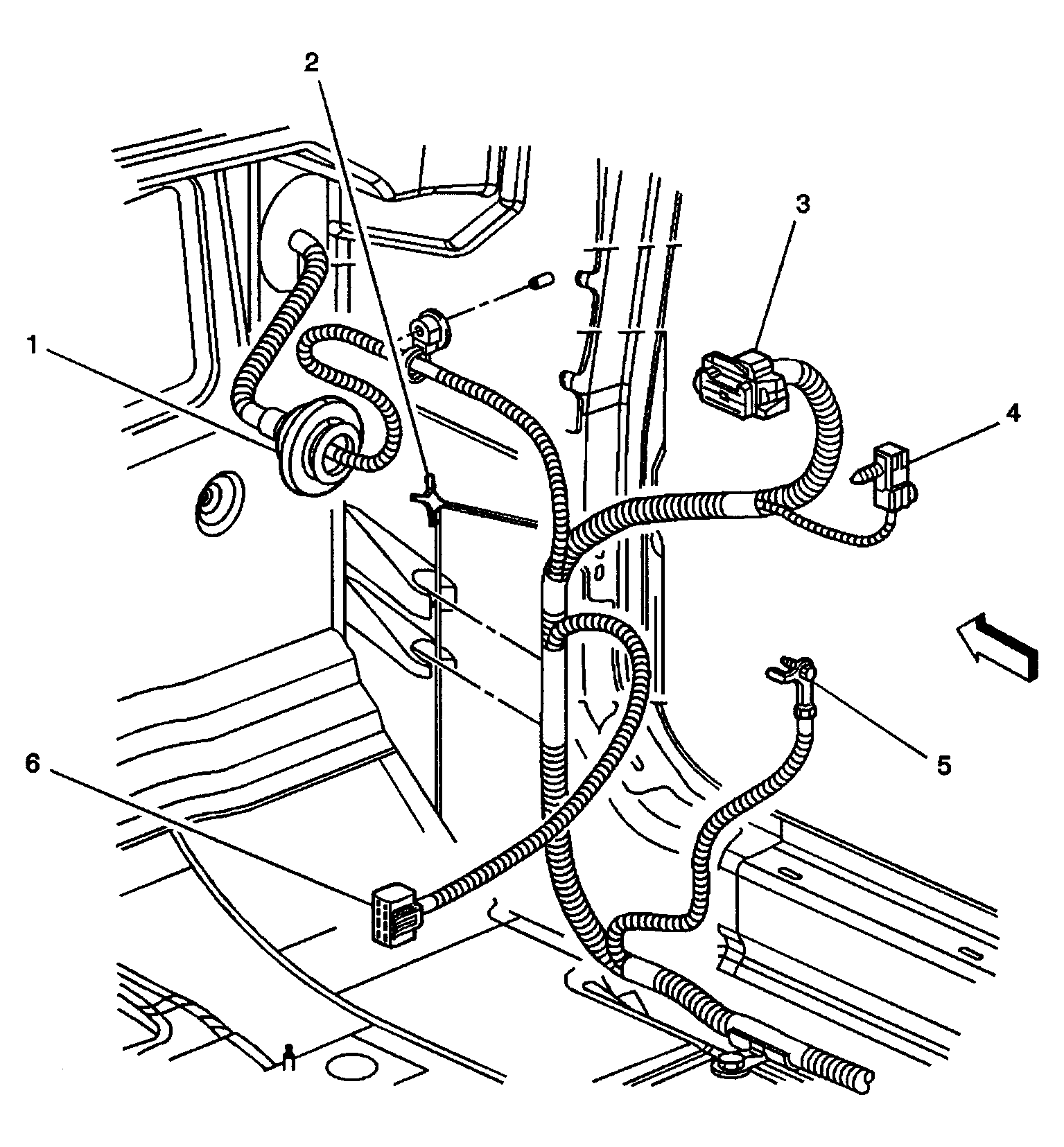 2
3
1
4
5
6