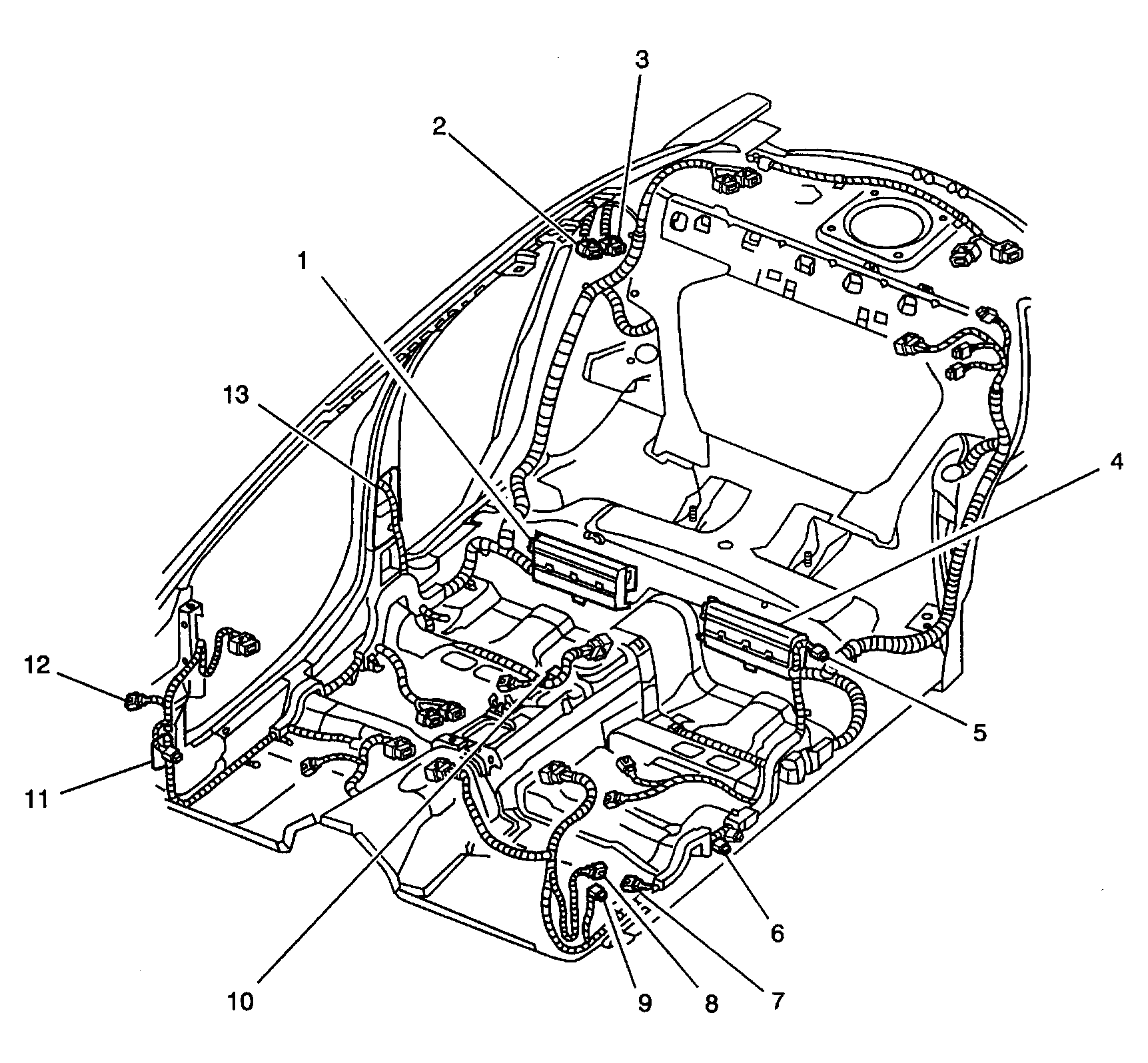 3
2
1
13
4
12
5
11
6
10
9
8
7