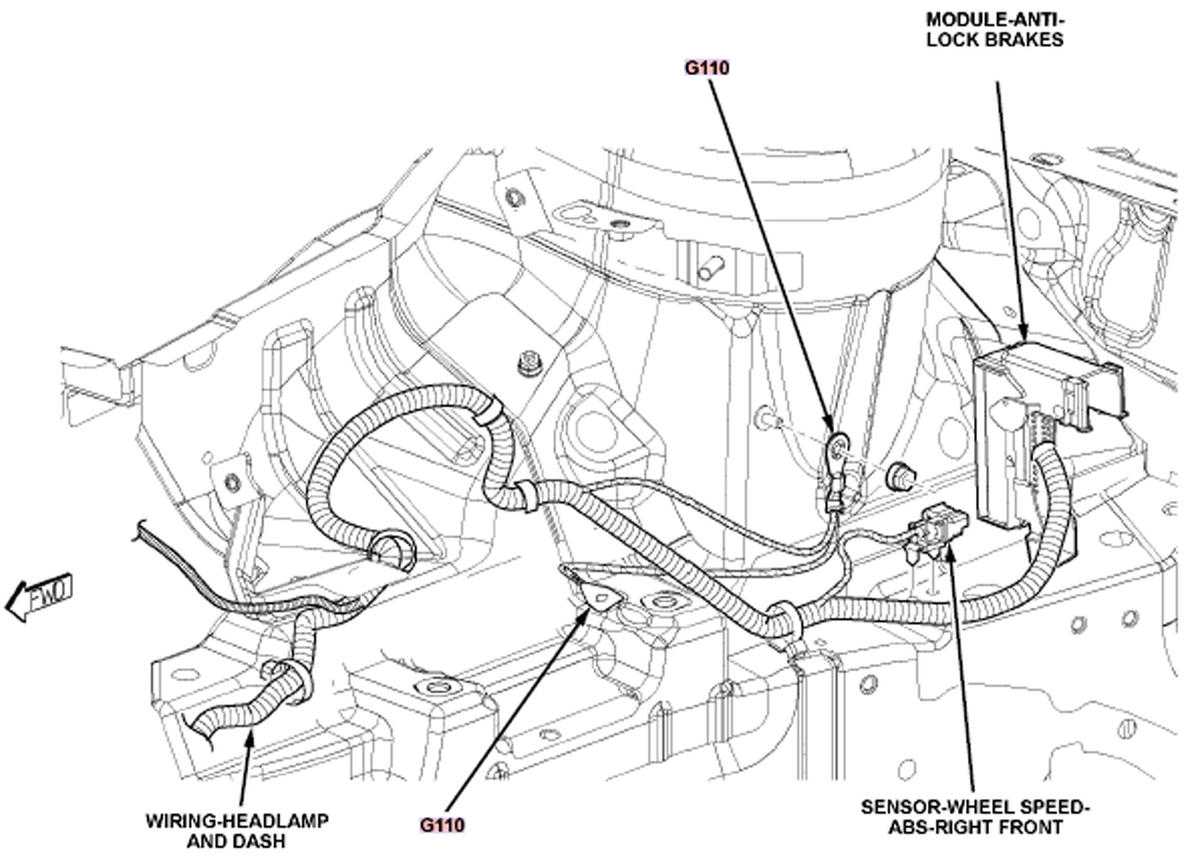 MODULE-ANTI-LOCK BRAKES

G110

FWD

WIRING-HEADLAMP AND DASH

G110

SENSOR-WHEEL SPEED-ABS-RIGHT FRONT