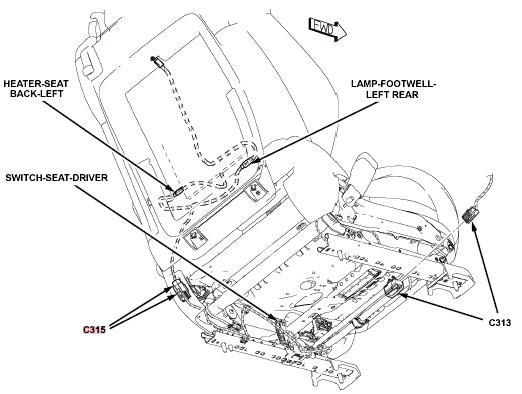 FWD

HEATER-SEAT BACK-LEFT

LAMP-FOOTWELL-LEFT REAR

SWITCH-SEAT-DRIVER

C315

C313