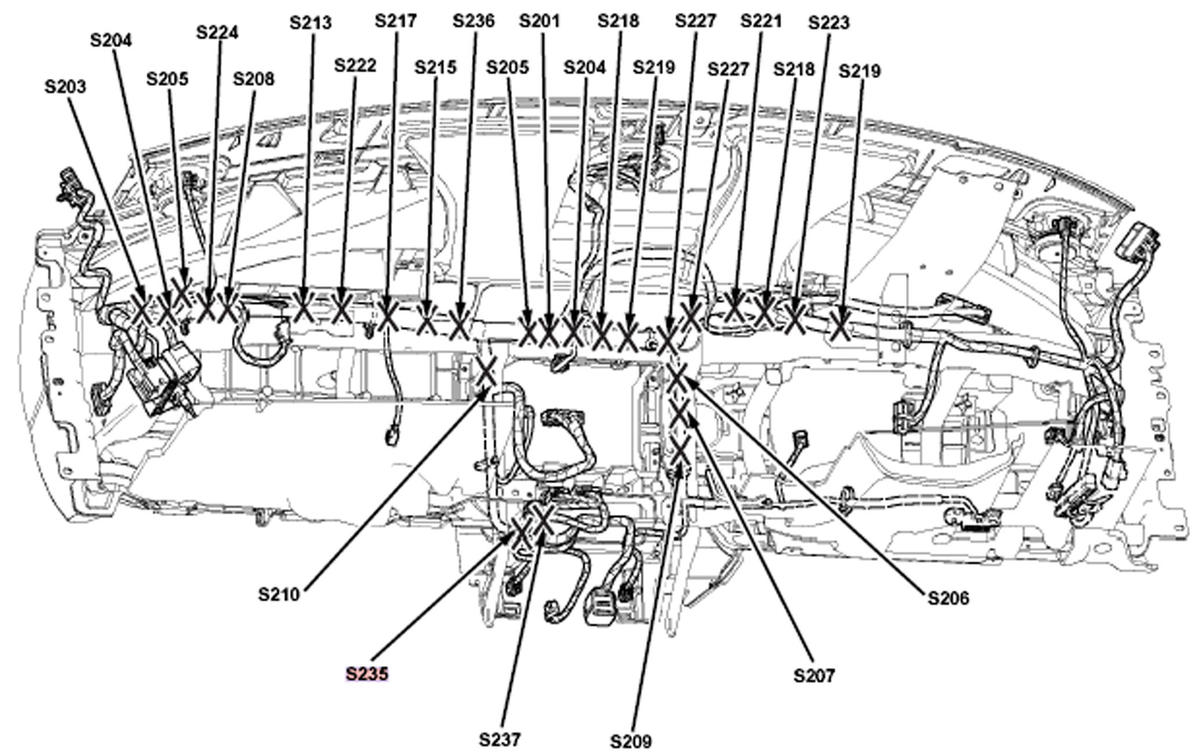 S203
S204
S205
S224
S208
S213
S222
S217
S215
S236
S205
S201
S204
S218
S219
S227
S227
S221
S218
S223
S219
S210
S235
S237
S209
S207
S206