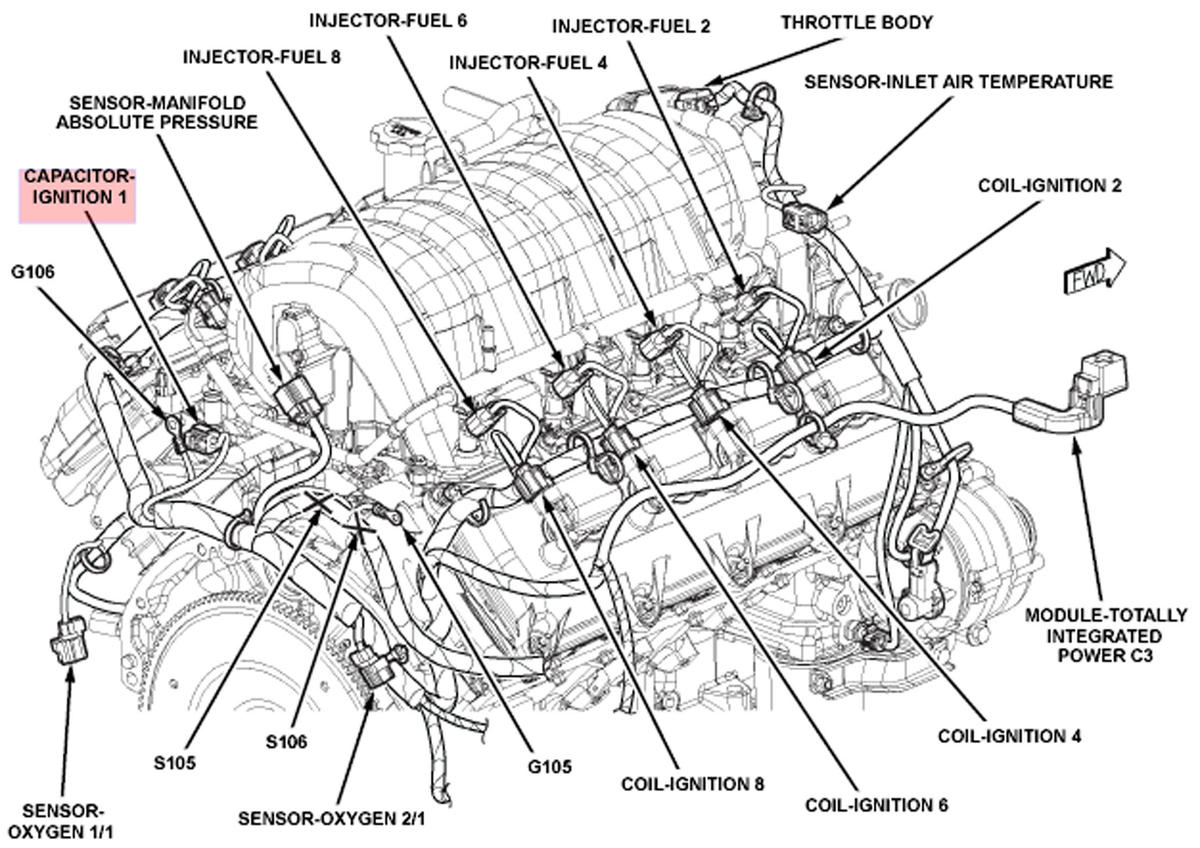 INJECTOR-FUEL 6
INJECTOR-FUEL 2
THROTTLE BODY
INJECTOR-FUEL 8
INJECTOR-FUEL 4
SENSOR-INLET AIR TEMPERATURE
SENSOR-MANIFOLD ABSOLUTE PRESSURE
CAPACITOR-IGNITION 1
COIL-IGNITION 2
G106
FWD
MODULE-TOTALLY INTEGRATED POWER C3
COIL-IGNITION 4
S105
S106
G105
COIL-IGNITION 8
COIL-IGNITION 6
SENSOR-OXYGEN 1/1
SENSOR-OXYGEN 2/1