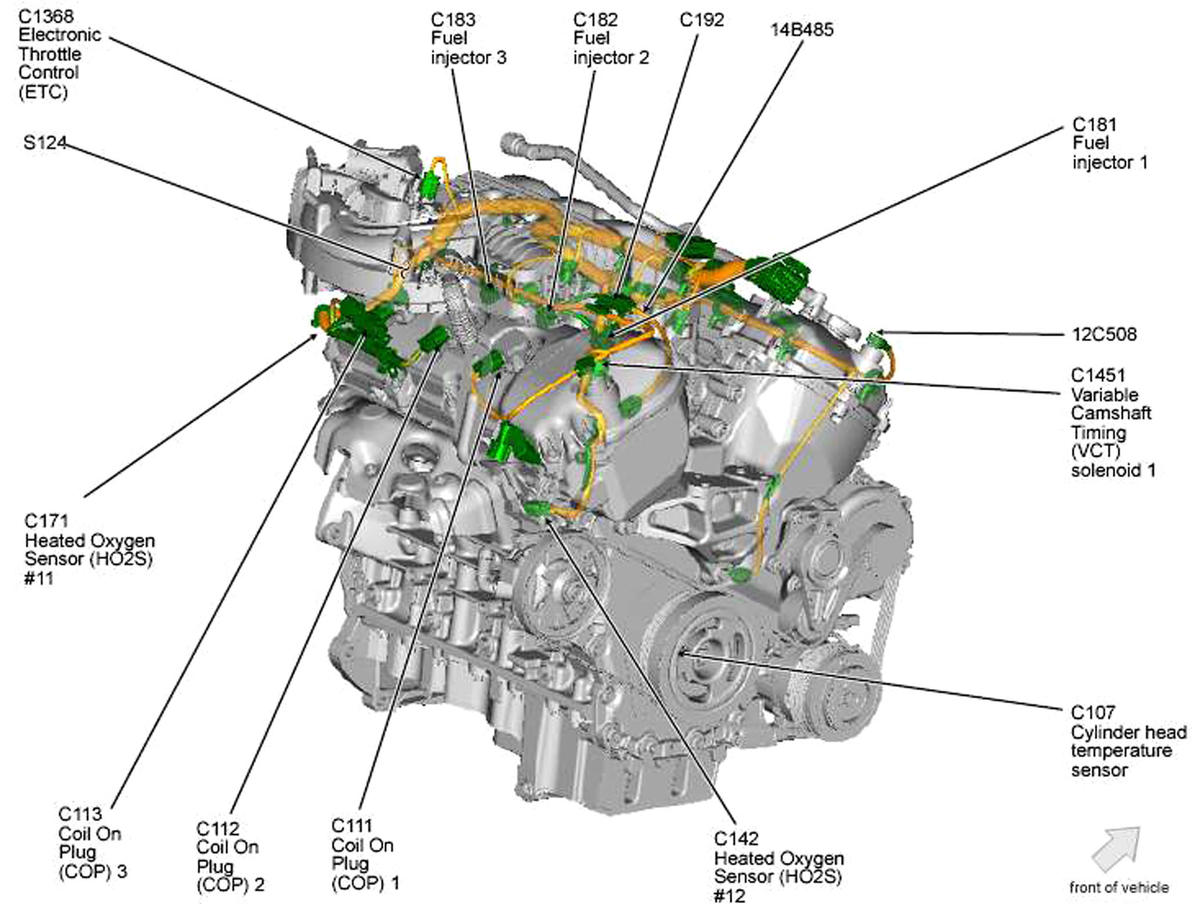 C1368
Electronic
Throttle
Control
(ETC)

C183
Fuel
injector 3

C182
Fuel
injector 2

C192

14B485

C181
Fuel
injector 1

S124

12C508

C1451
Variable
Camshaft
Timing
(VCT)
solenoid 1

C171
Heated Oxygen
Sensor (HO2S)
#11

C107
Cylinder head
temperature
sensor

C113
Coil On
Plug
(COP) 3

C112
Coil On
Plug
(COP) 2

C111
Coil On
Plug
(COP) 1

C142
Heated Oxygen
Sensor (HO2S)
#12

front of vehicle