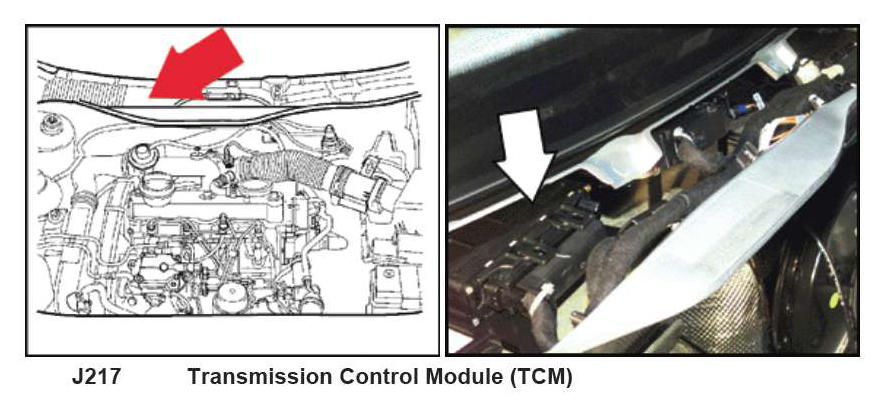 J217 Transmission Control Module (TCM)