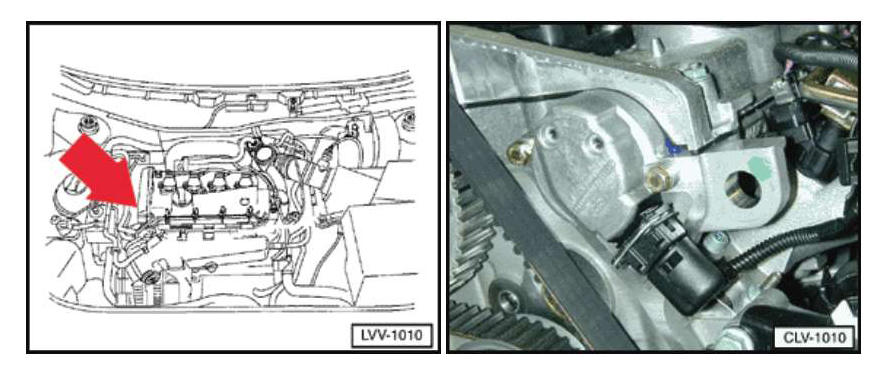 LVV-1010

CLV-1010