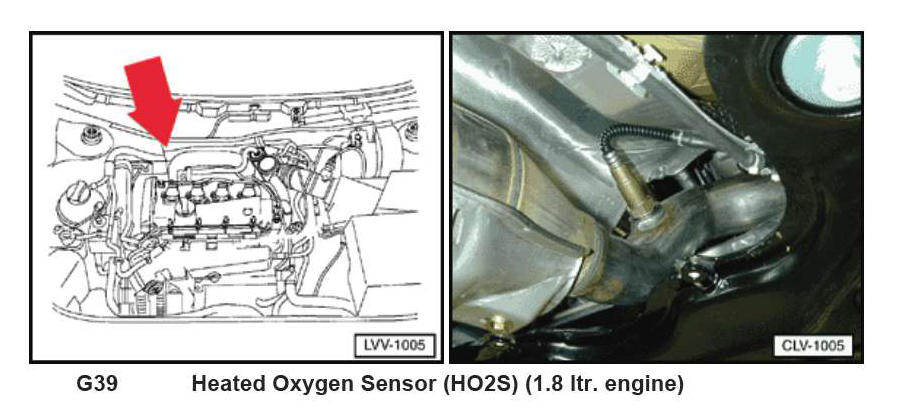 LVV-1005

CLV-1005

G39 Heated Oxygen Sensor (HO2S) (1.8 ltr. engine)