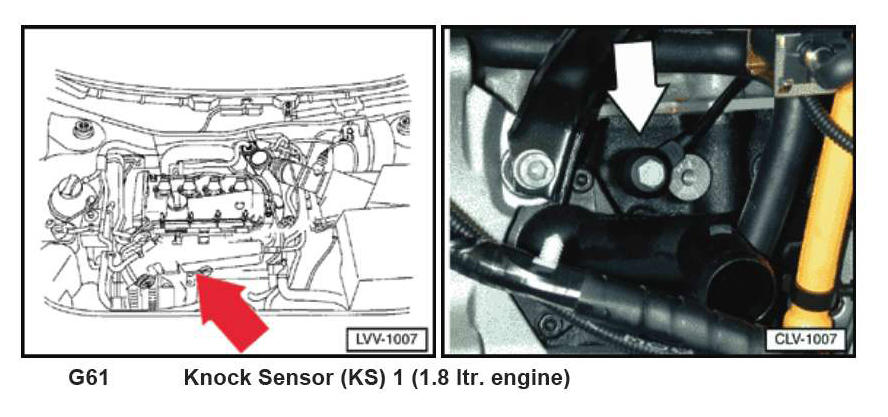 LVV-1007

CLV-1007

G61 Knock Sensor (KS) 1 (1.8 ltr. engine)