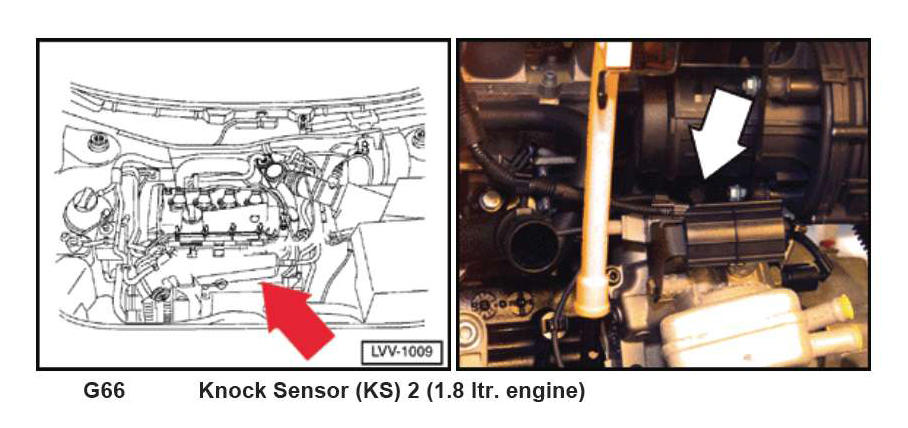 LVV-1009

G66 Knock Sensor (KS) 2 (1.8 ltr. engine)