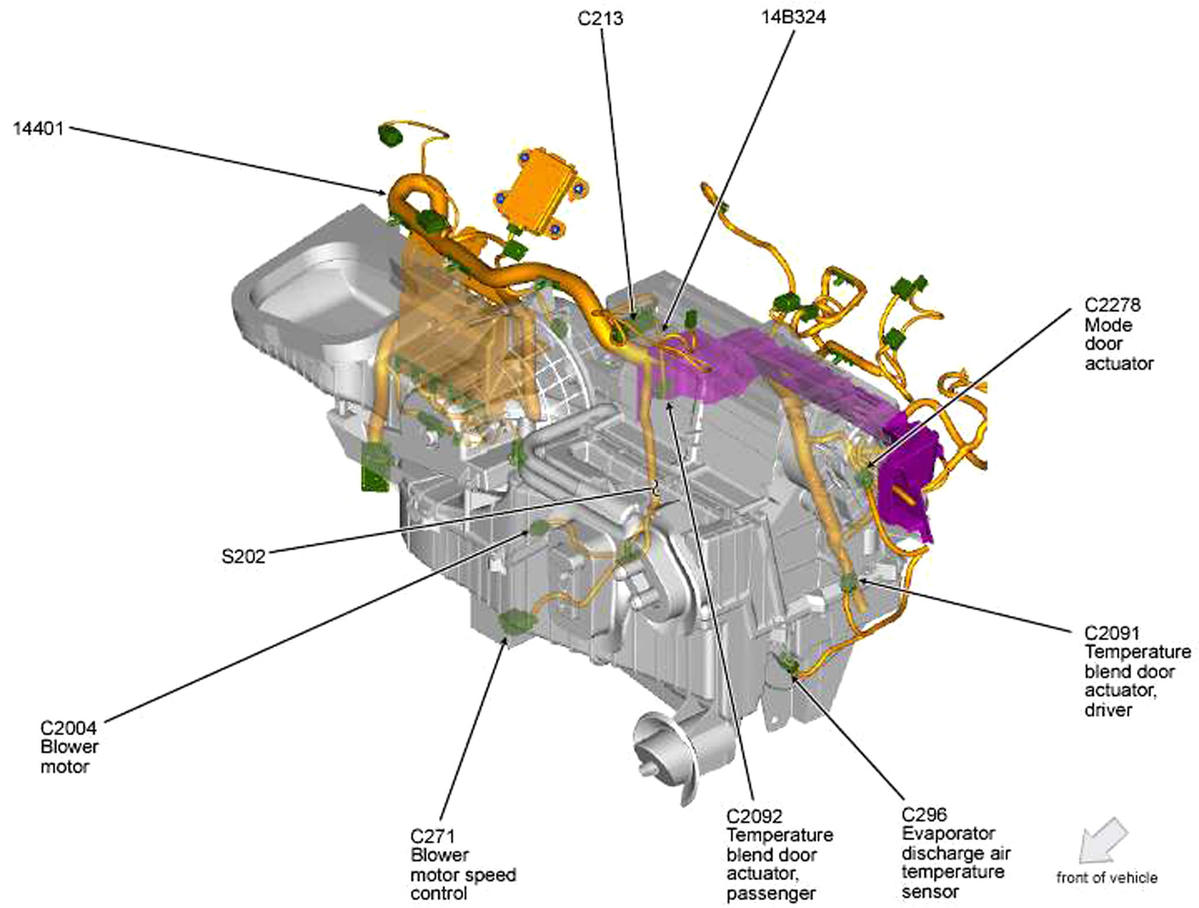 C213

14B324

14401

C2278
Mode
door
actuator

S202

C2091
Temperature
blend door
actuator,
driver

C2004
Blower
motor

C271
Blower
motor speed
control

C2092
Temperature
blend door
actuator,
passenger

C296
Evaporator
discharge air
temperature
sensor

front of vehicle