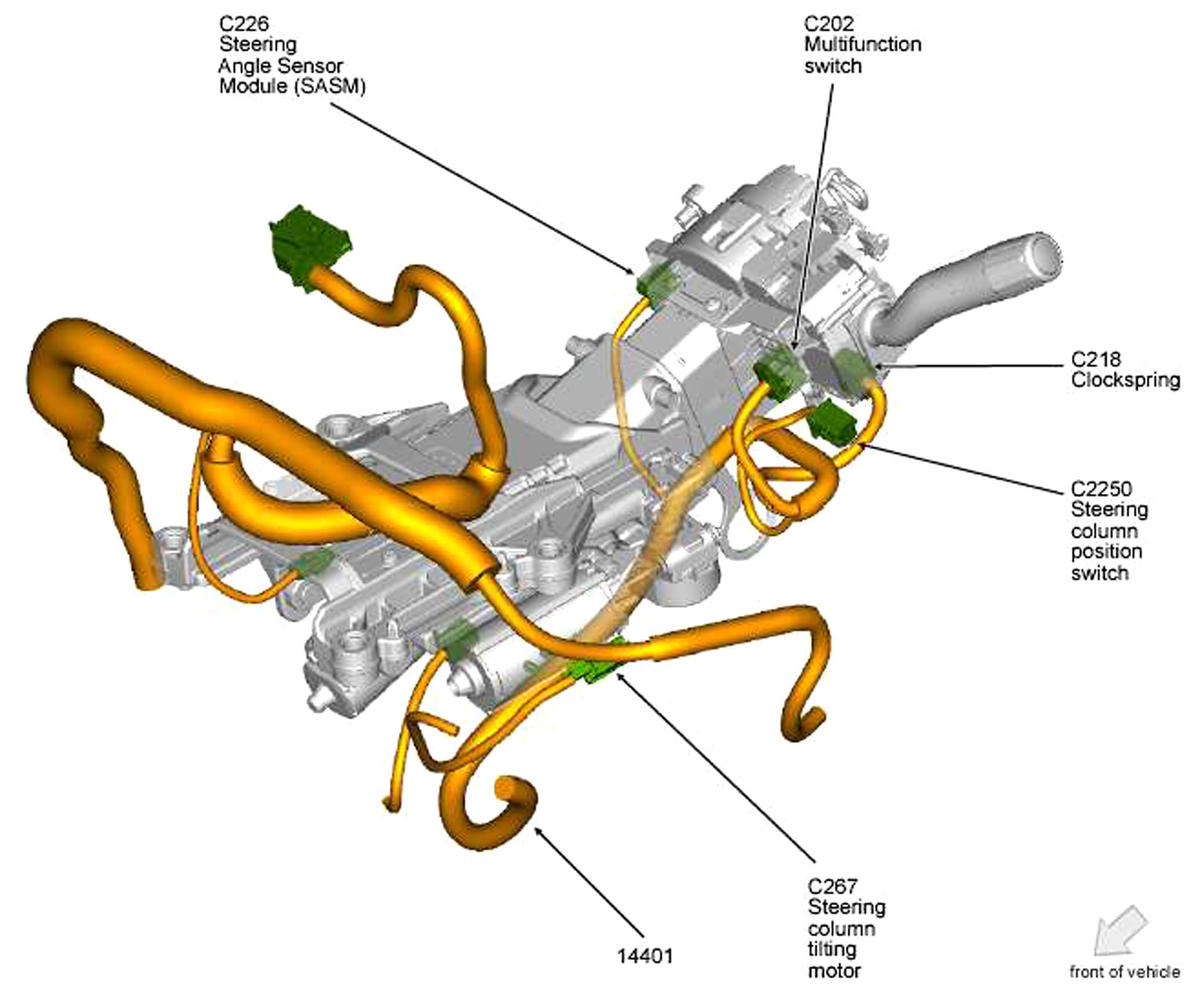 C226
Steering
Angle Sensor
Module (SASM)

C202
Multifunction
switch

C218
Clockspring

C2250
Steering
column
position
switch

C267
Steering
column
tilting
motor

14401

front of vehicle