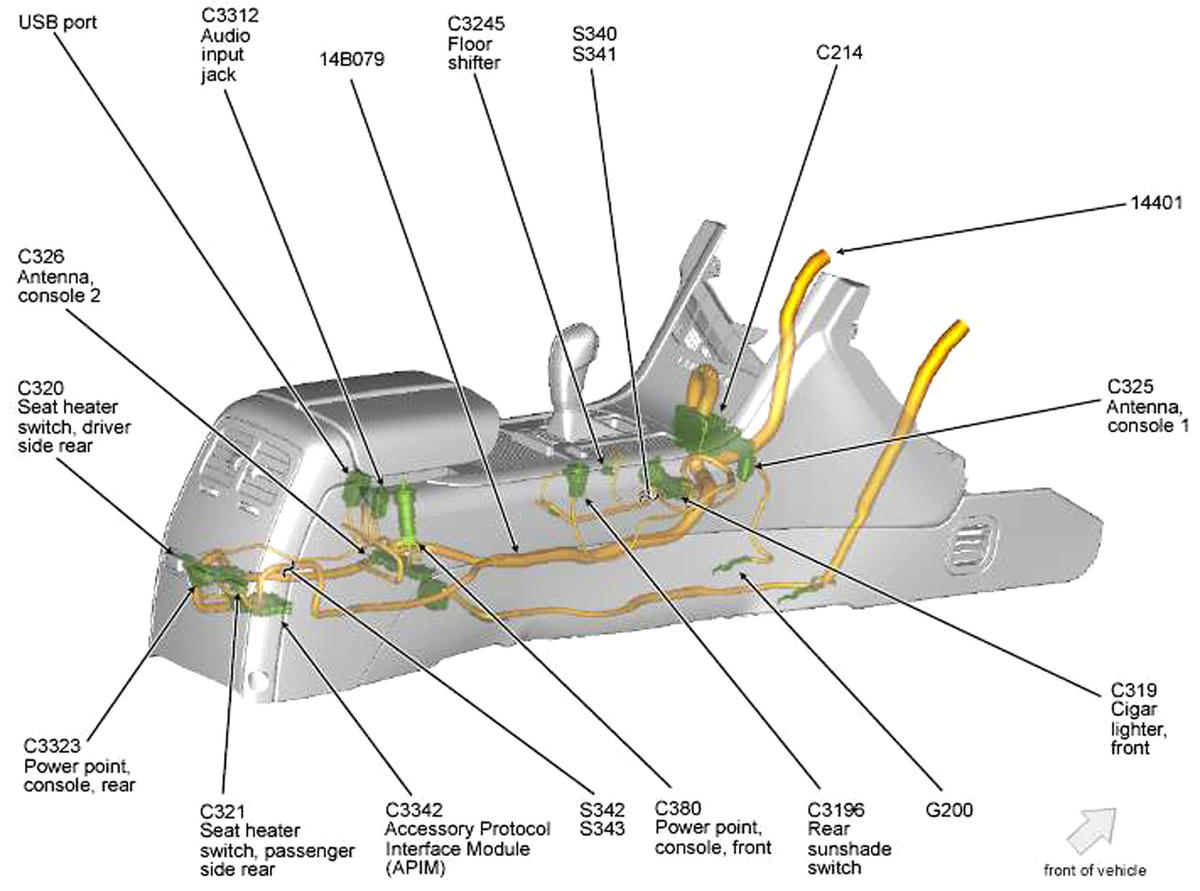 USB port

C3312
Audio
input
jack

14B079

C3245
Floor
shifter

S340
S341

C214

14401

C326
Antenna,
console 2

C320
Seat heater
switch, driver
side rear

C325
Antenna,
console 1

C3323
Power point,
console, rear

C321
Seat heater
switch, passenger
side rear

C3342
Accessory Protocol
Interface Module
(APIM)

S342
S343

C380
Power point,
console, front

C3196
Rear
sunshade
switch

G200

C319
Cigar
lighter,
front

front of vehicle