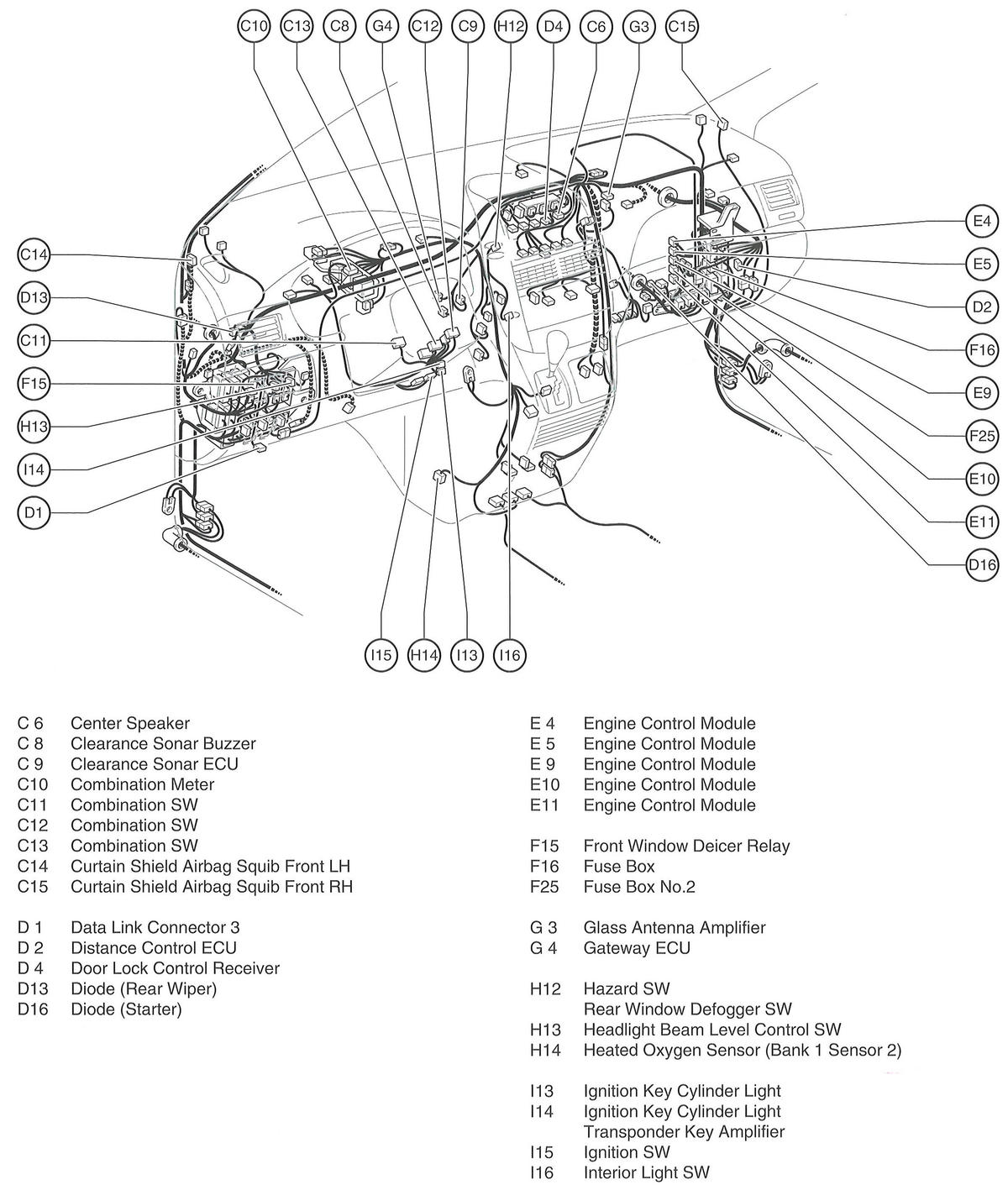 C10 C13 C8 G4 C12 C9 H12 D4 C6 G3 C15

C14
D13
C11
F15
H13
I14
D1

E4
E5
D2
F16
E9
F25
E10
E11
D16

I15 H14 I13 I16

C 6 Center Speaker
C 8 Clearance Sonar Buzzer
C 9 Clearance Sonar ECU
C10 Combination Meter
C11 Combination SW
C12 Combination SW
C13 Combination SW
C14 Curtain Shield Airbag Squib Front LH
C15 Curtain Shield Airbag Squib Front RH

D 1 Data Link Connector 3
D 2 Distance Control ECU
D 4 Door Lock Control Receiver
D13 Diode (Rear Wiper)
D16 Diode (Starter)

E 4 Engine Control Module
E 5 Engine Control Module
E 9 Engine Control Module
E10 Engine Control Module
E11 Engine Control Module

F15 Front Window Deicer Relay
F16 Fuse Box
F25 Fuse Box No.2

G 3 Glass Antenna Amplifier
G 4 Gateway ECU

H12 Hazard SW
Rear Window Defogger SW
H13 Headlight Beam Level Control SW
H14 Heated Oxygen Sensor (Bank 1 Sensor 2)

I13 Ignition Key Cylinder Light
I14 Ignition Key Cylinder Light
Transponder Key Amplifier
I15 Ignition SW
I16 Interior Light SW