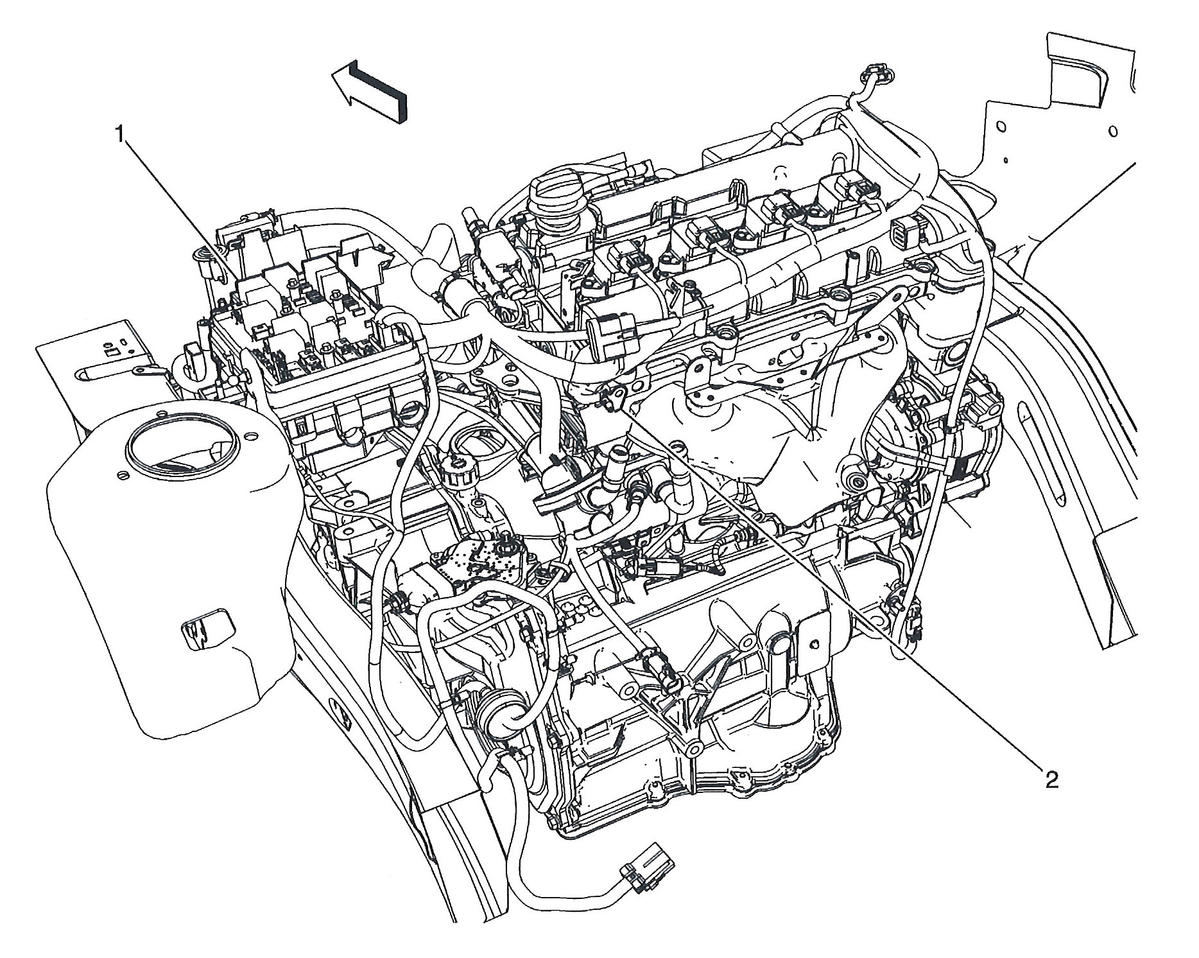 1

2