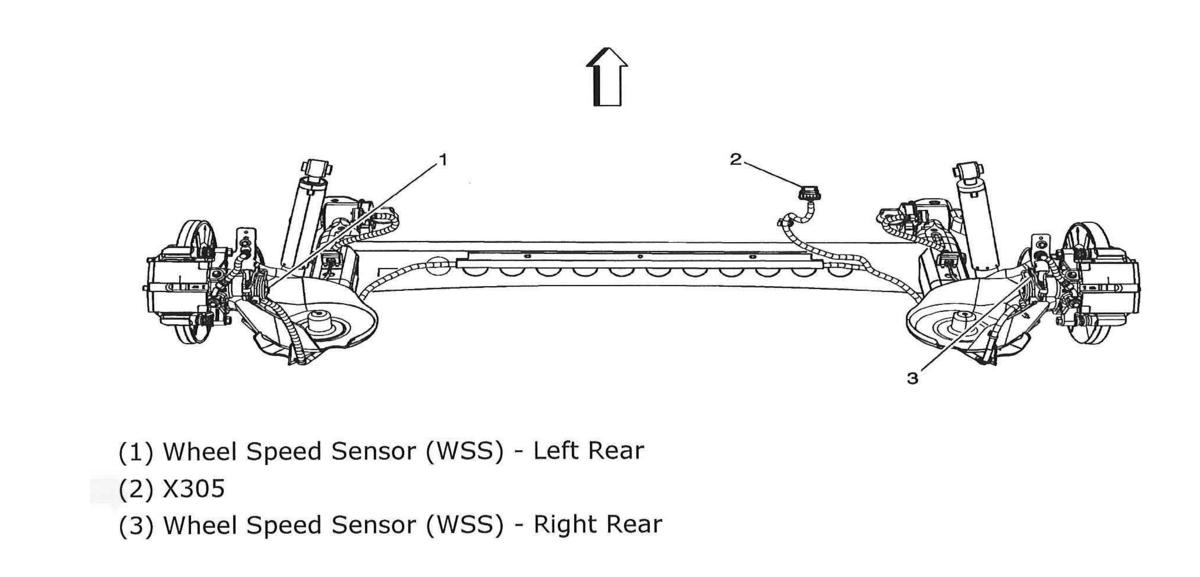 1

2

3

(1) Wheel Speed Sensor (WSS) - Left Rear
(2) X305
(3) Wheel Speed Sensor (WSS) - Right Rear