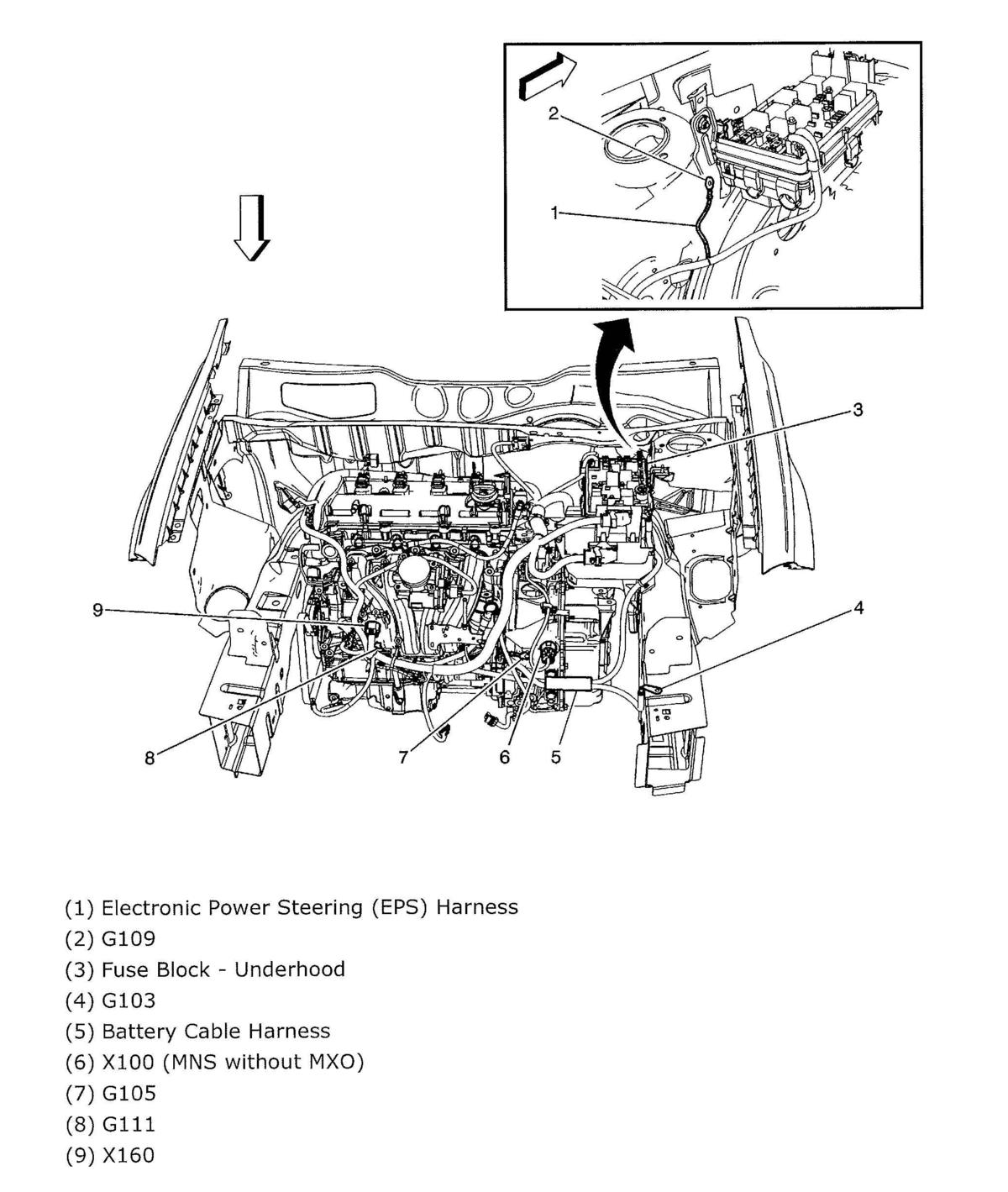 2

1

3

9

4

8

7

6

5

(1) Electronic Power Steering (EPS) Harness
(2) G109
(3) Fuse Block - Underhood
(4) G103
(5) Battery Cable Harness
(6) X100 (MNS without MXO)
(7) G105
(8) G111
(9) X160