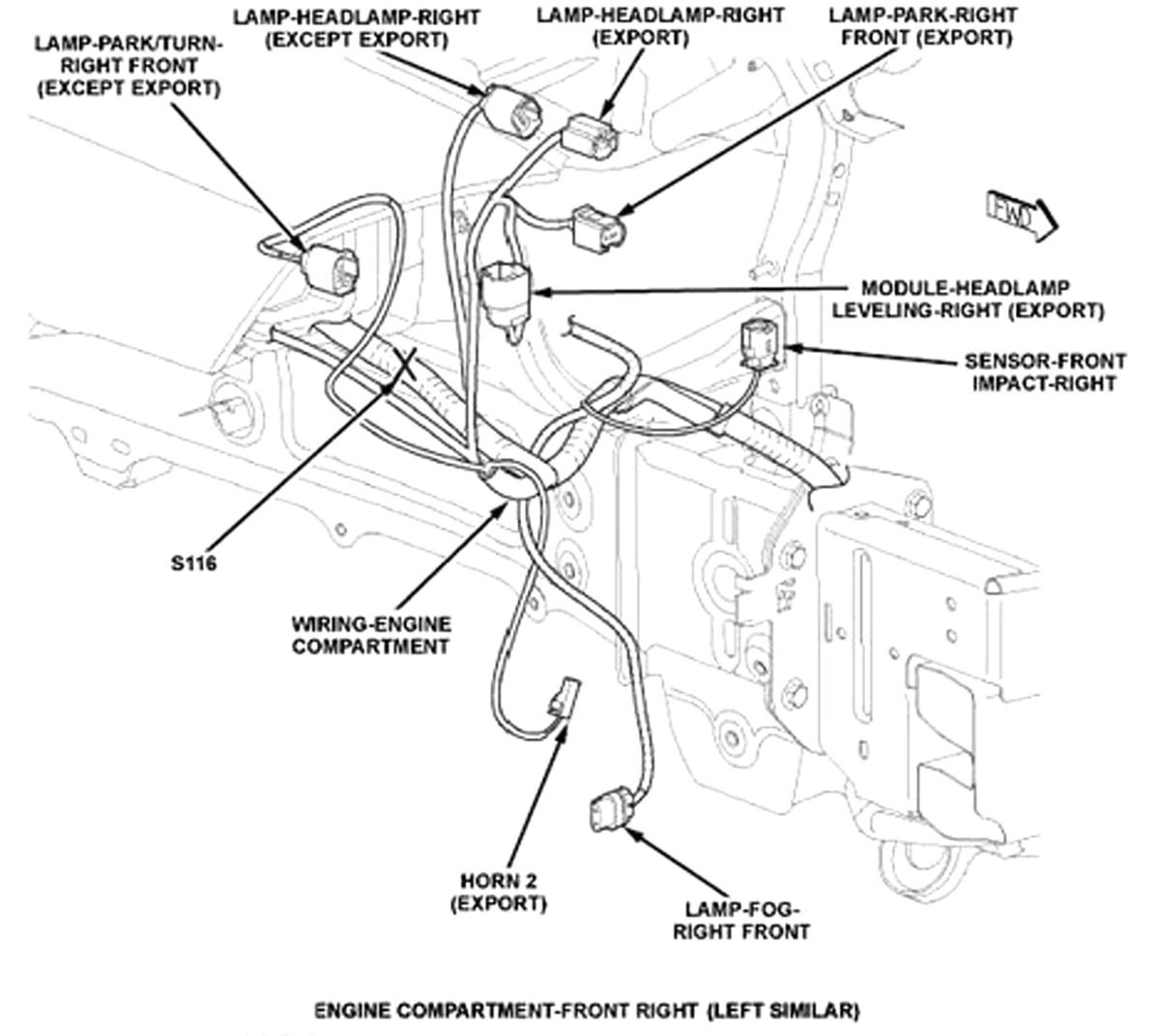 LAMP-PARK/TURN-RIGHT FRONT (EXCEPT EXPORT)

LAMP-HEADLAMP-RIGHT (EXCEPT EXPORT)

LAMP-HEADLAMP-RIGHT (EXPORT)

LAMP-PARK-RIGHT FRONT (EXPORT)

FWD

MODULE-HEADLAMP LEVELING-RIGHT (EXPORT)

SENSOR-FRONT IMPACT-RIGHT

S116

WIRING-ENGINE COMPARTMENT

HORN 2 (EXPORT)

LAMP-FOG-RIGHT FRONT

ENGINE COMPARTMENT-FRONT RIGHT (LEFT SIMILAR)