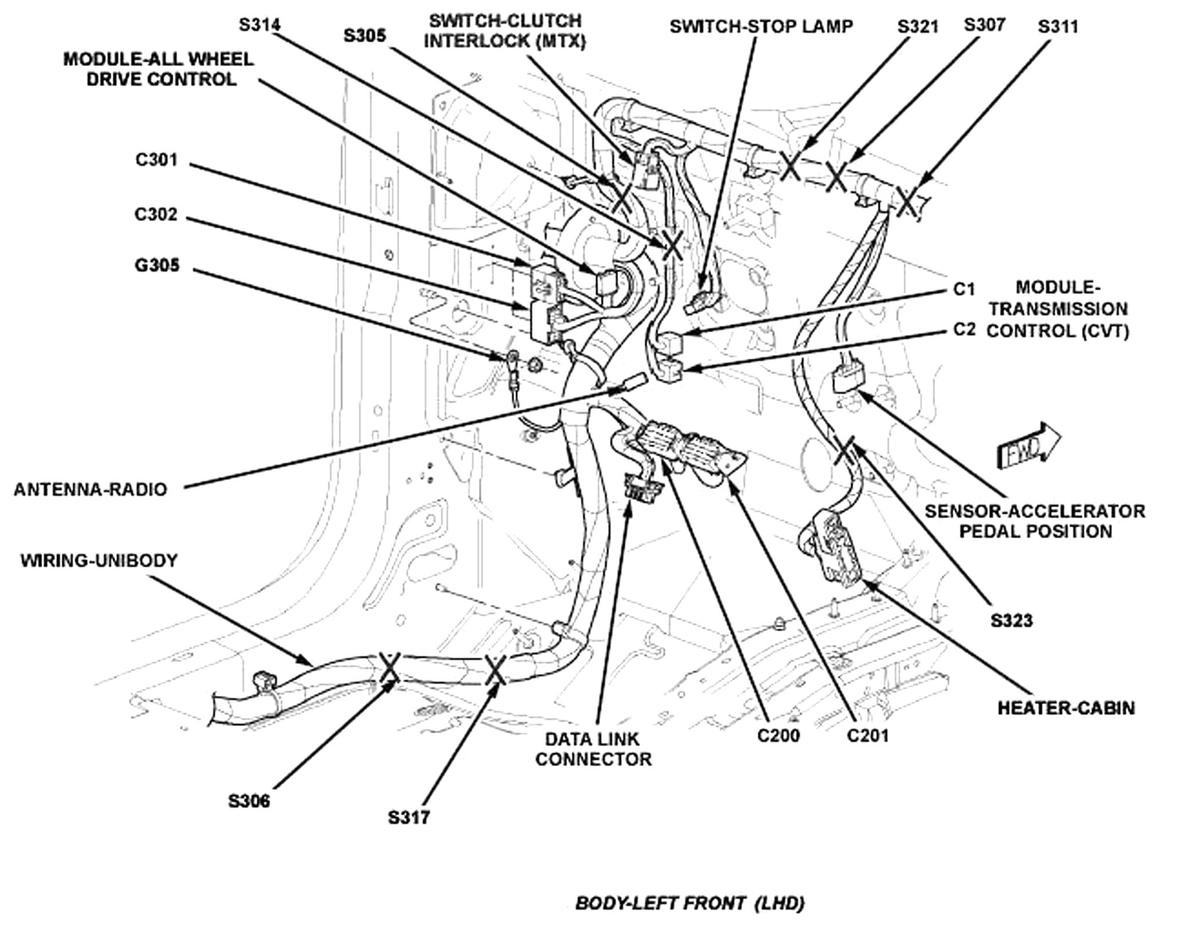 S314
S305
SWITCH-CLUTCH INTERLOCK (MTX)
SWITCH-STOP LAMP
S321
S307
S311
MODULE-ALL WHEEL DRIVE CONTROL
C301
C302
G305
C1
C2
MODULE-TRANSMISSION CONTROL (CVT)
ANTENNA-RADIO
FWD
SENSOR-ACCELERATOR PEDAL POSITION
WIRING-UNIBODY
S323
HEATER-CABIN
DATA LINK CONNECTOR
C200
C201
S306
S317
BODY-LEFT FRONT (LHD)