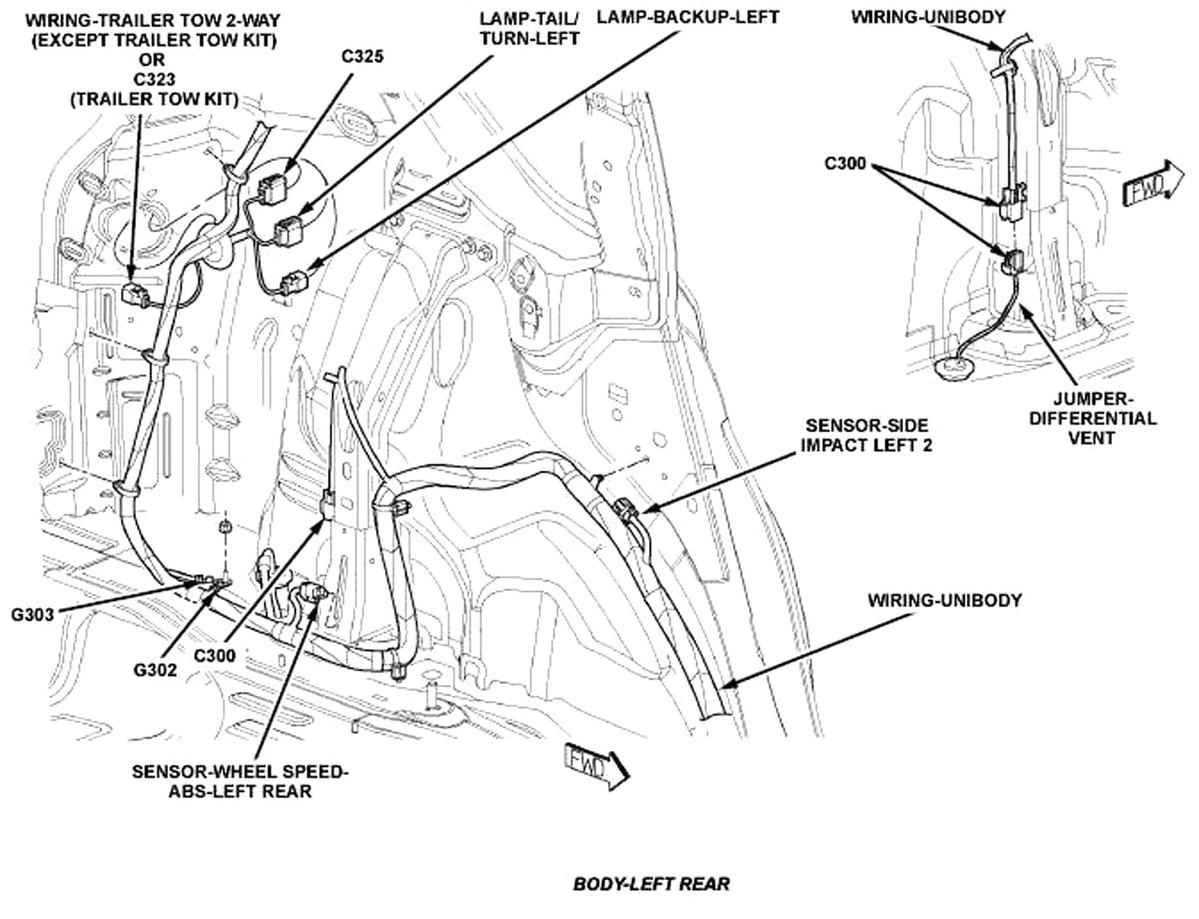 WIRING-TRAILER TOW 2-WAY (EXCEPT TRAILER TOW KIT) OR C323 (TRAILER TOW KIT)

C325

LAMP-TAIL/ TURN-LEFT

LAMP-BACKUP-LEFT

WIRING-UNIBODY

C300

FWD

JUMPER-DIFFERENTIAL VENT

SENSOR-SIDE IMPACT LEFT 2

WIRING-UNIBODY

G303

G302

C300

SENSOR-WHEEL SPEED-ABS-LEFT REAR

FWD

BODY-LEFT REAR