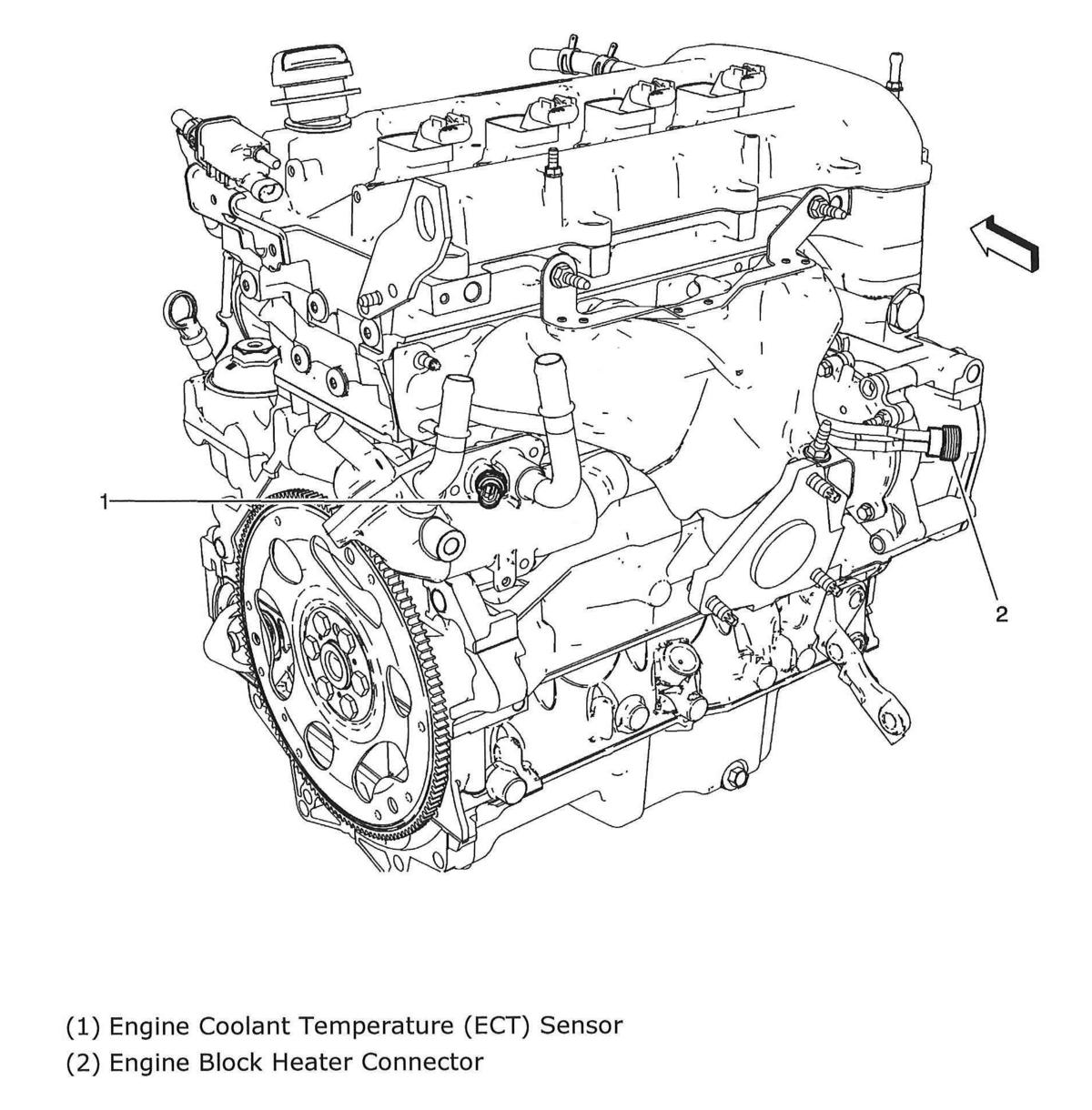 1

2

(1) Engine Coolant Temperature (ECT) Sensor
(2) Engine Block Heater Connector