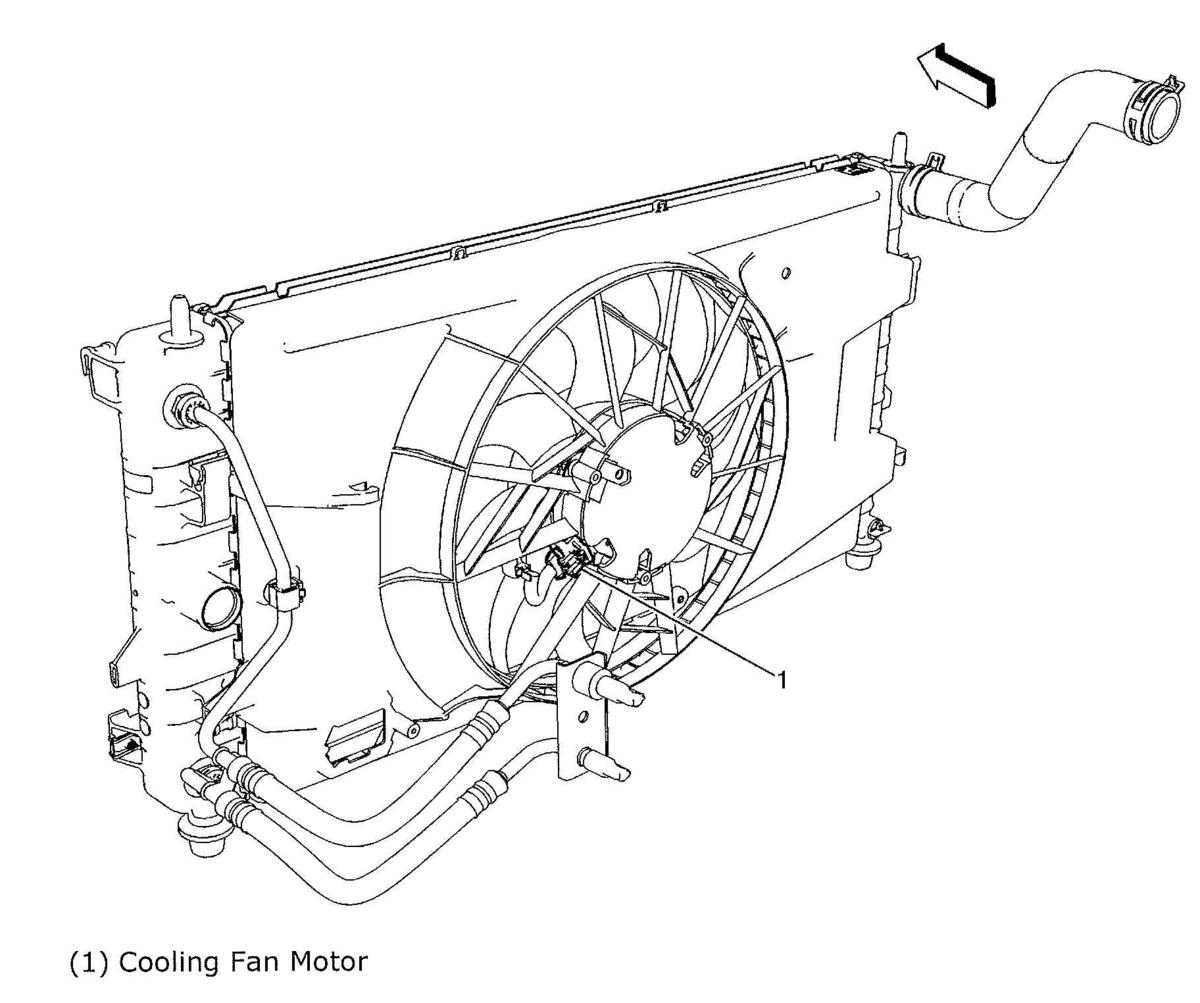 1

(1) Cooling Fan Motor