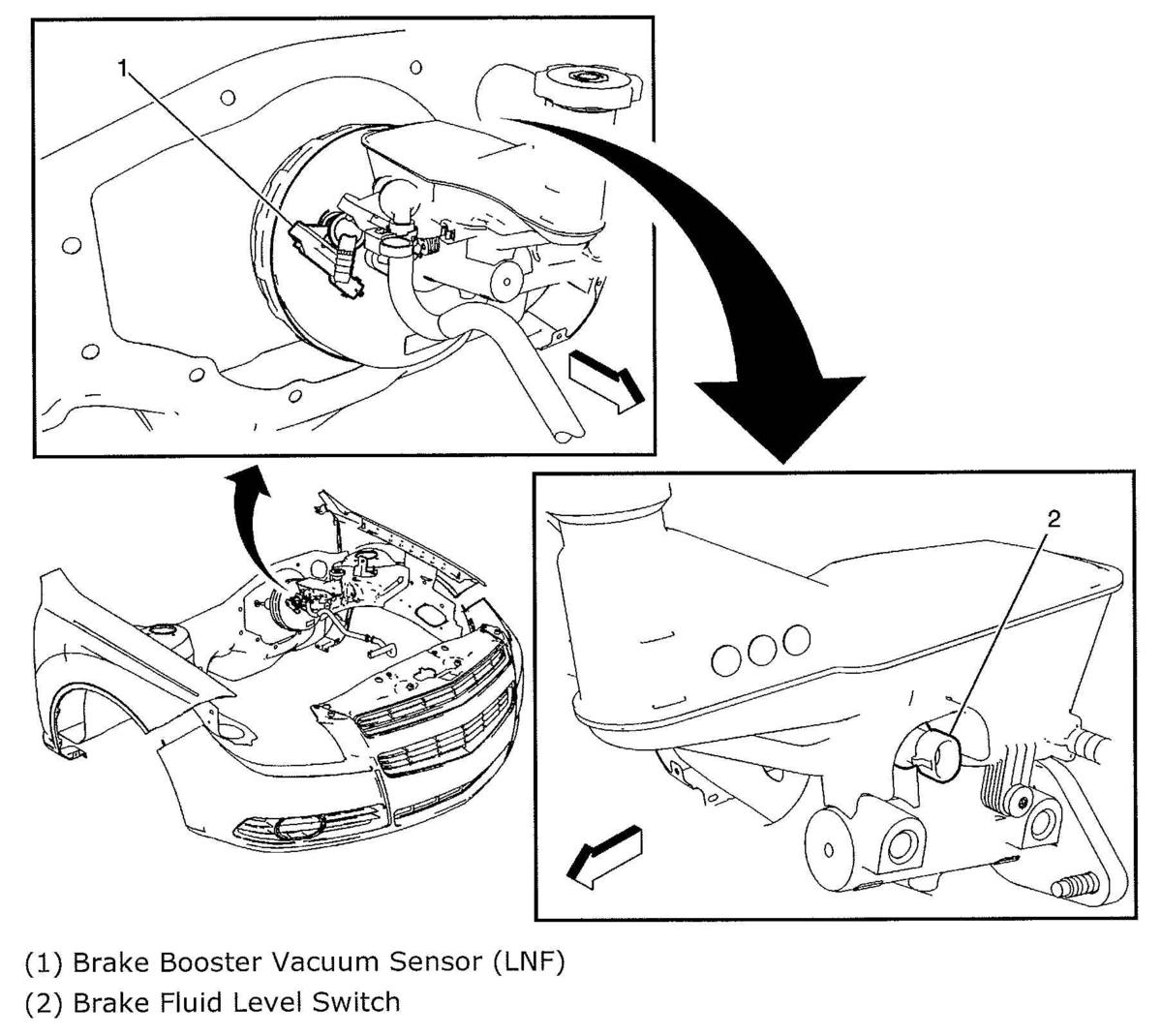 1

2

(1) Brake Booster Vacuum Sensor (LNF)
(2) Brake Fluid Level Switch