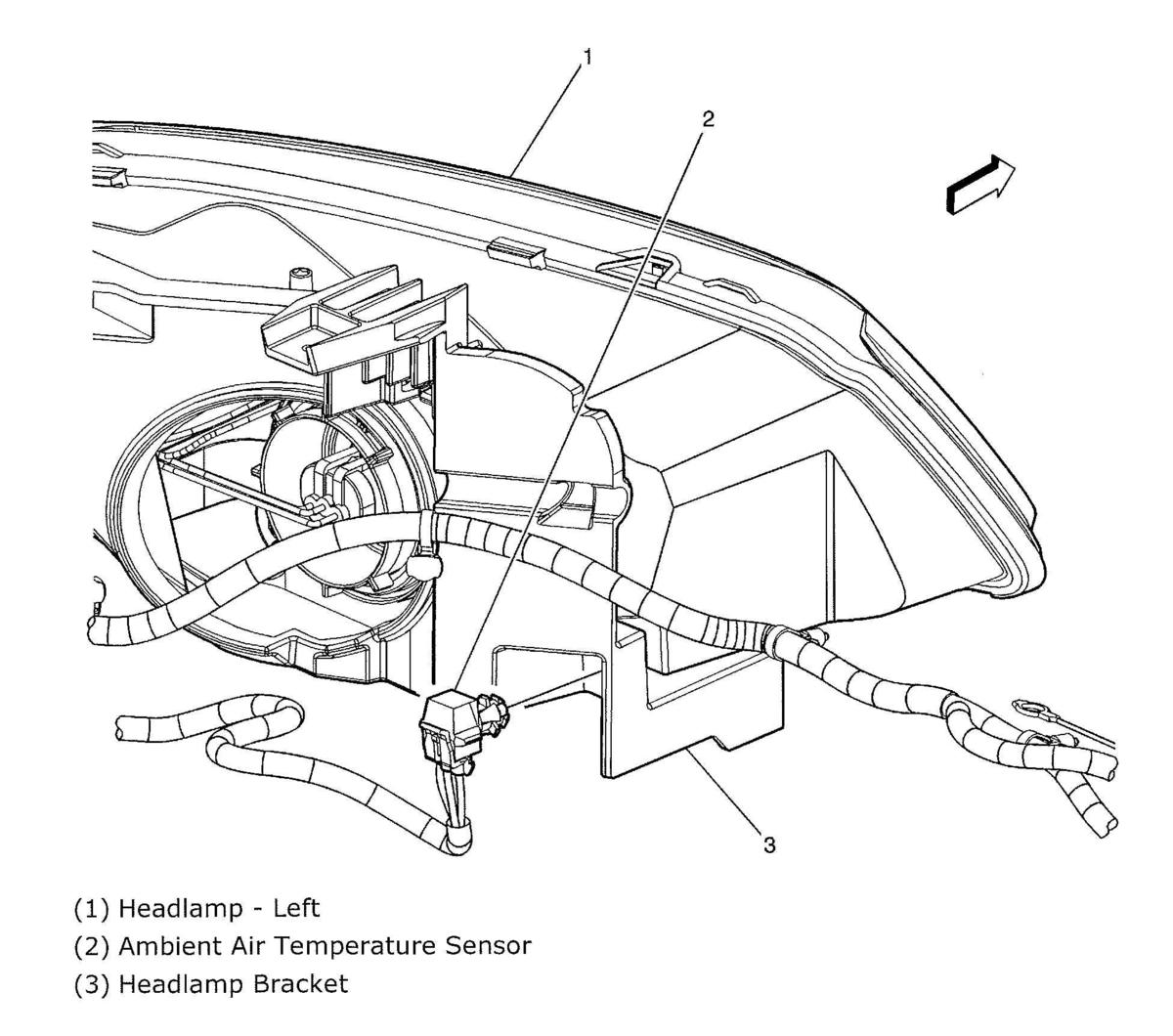 1

2

3

(1) Headlamp - Left
(2) Ambient Air Temperature Sensor
(3) Headlamp Bracket