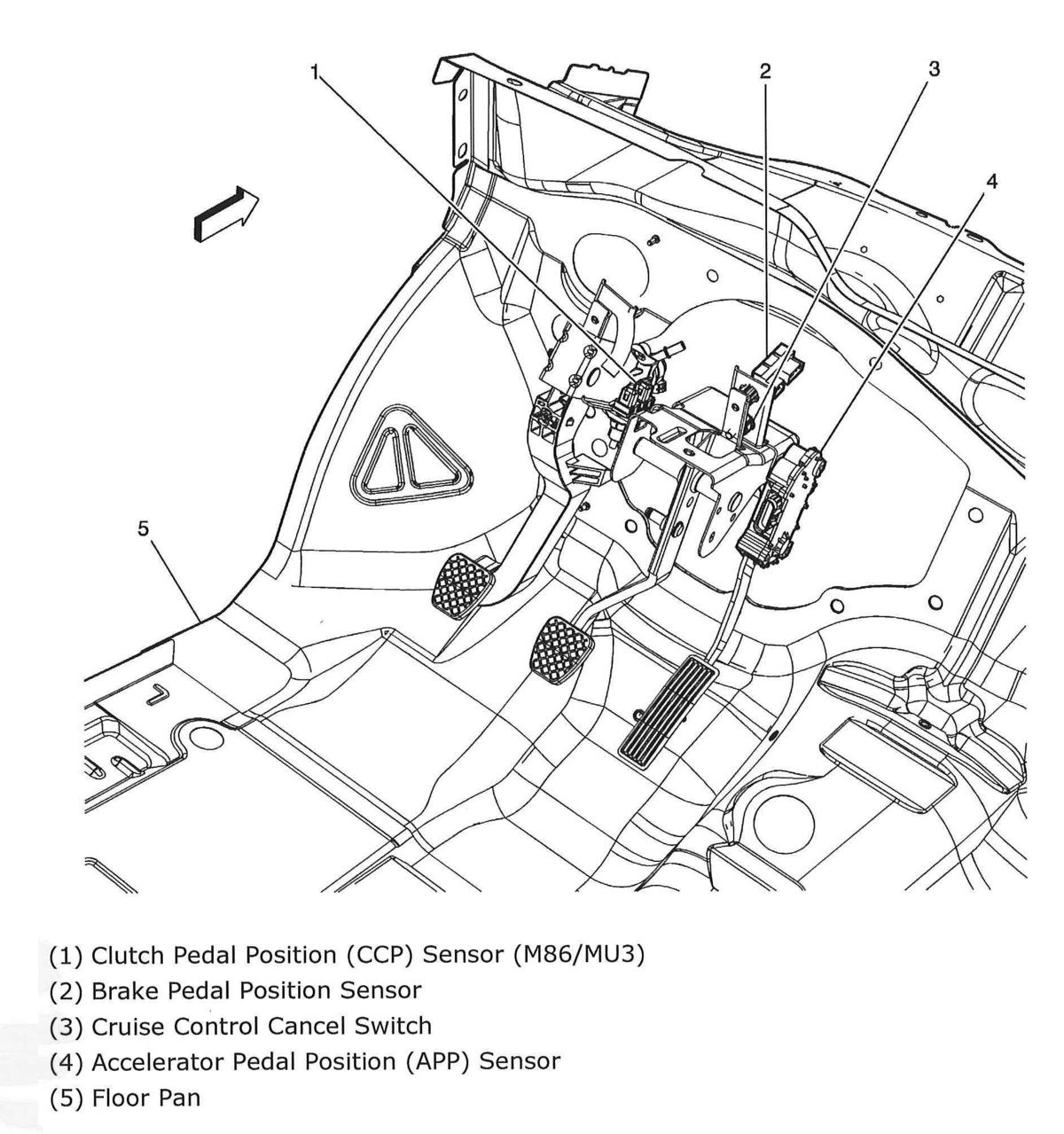 1
2
3
4
5

(1) Clutch Pedal Position (CCP) Sensor (M86/MU3)
(2) Brake Pedal Position Sensor
(3) Cruise Control Cancel Switch
(4) Accelerator Pedal Position (APP) Sensor
(5) Floor Pan