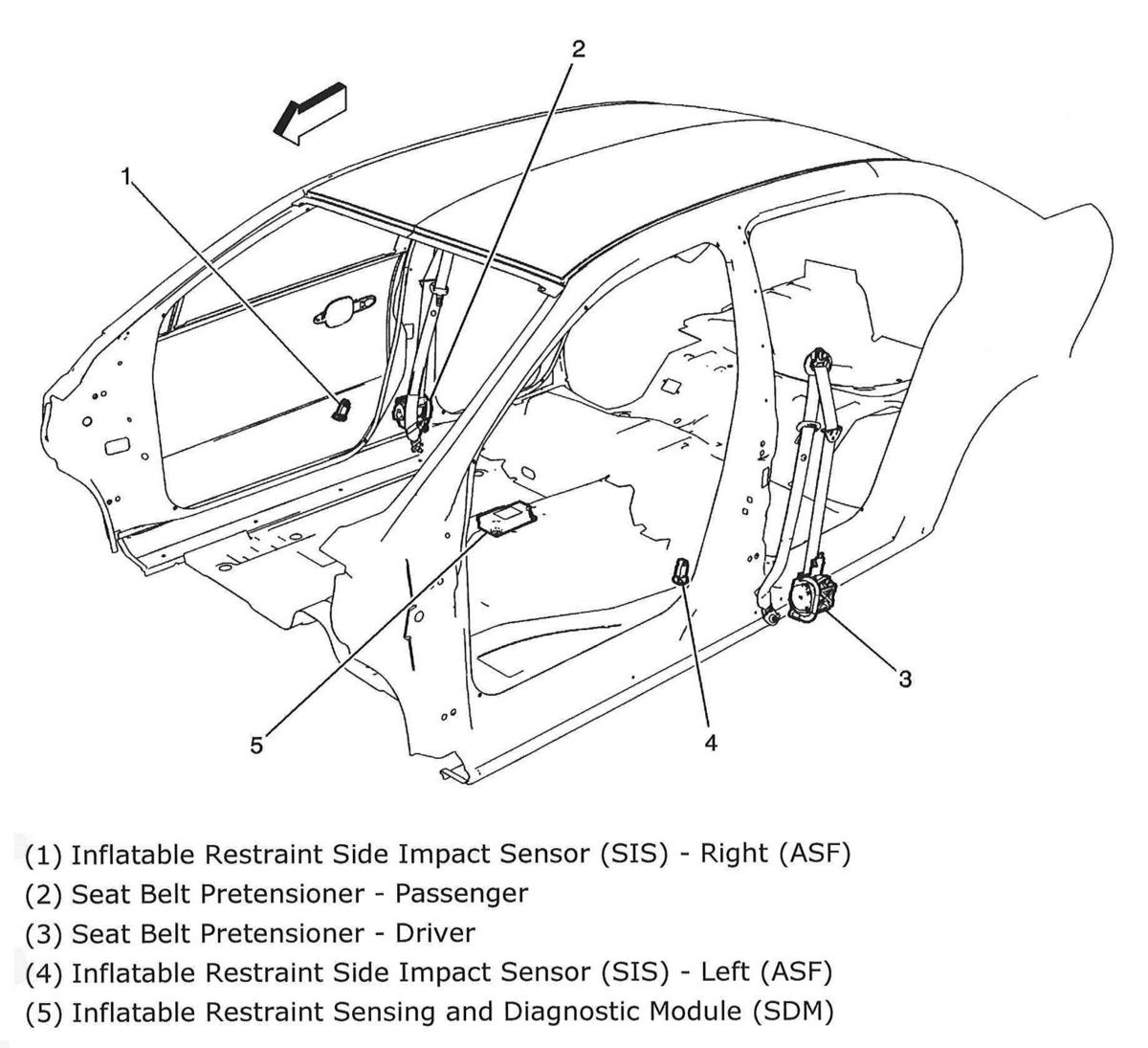 2
1
3
5
4

(1) Inflatable Restraint Side Impact Sensor (SIS) - Right (ASF)
(2) Seat Belt Pretensioner - Passenger
(3) Seat Belt Pretensioner - Driver
(4) Inflatable Restraint Side Impact Sensor (SIS) - Left (ASF)
(5) Inflatable Restraint Sensing and Diagnostic Module (SDM)