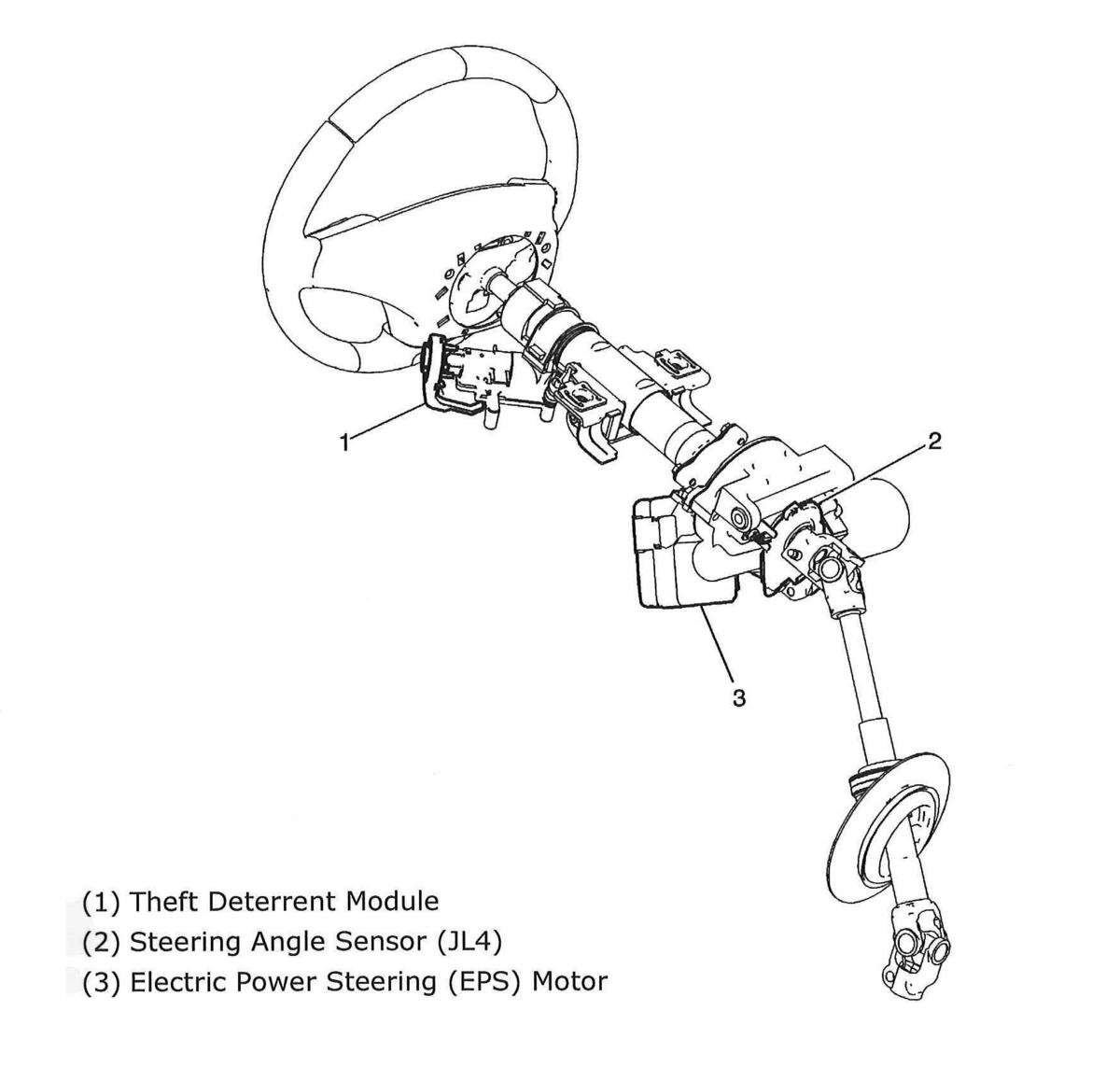 1

2

3

(1) Theft Deterrent Module
(2) Steering Angle Sensor (JL4)
(3) Electric Power Steering (EPS) Motor