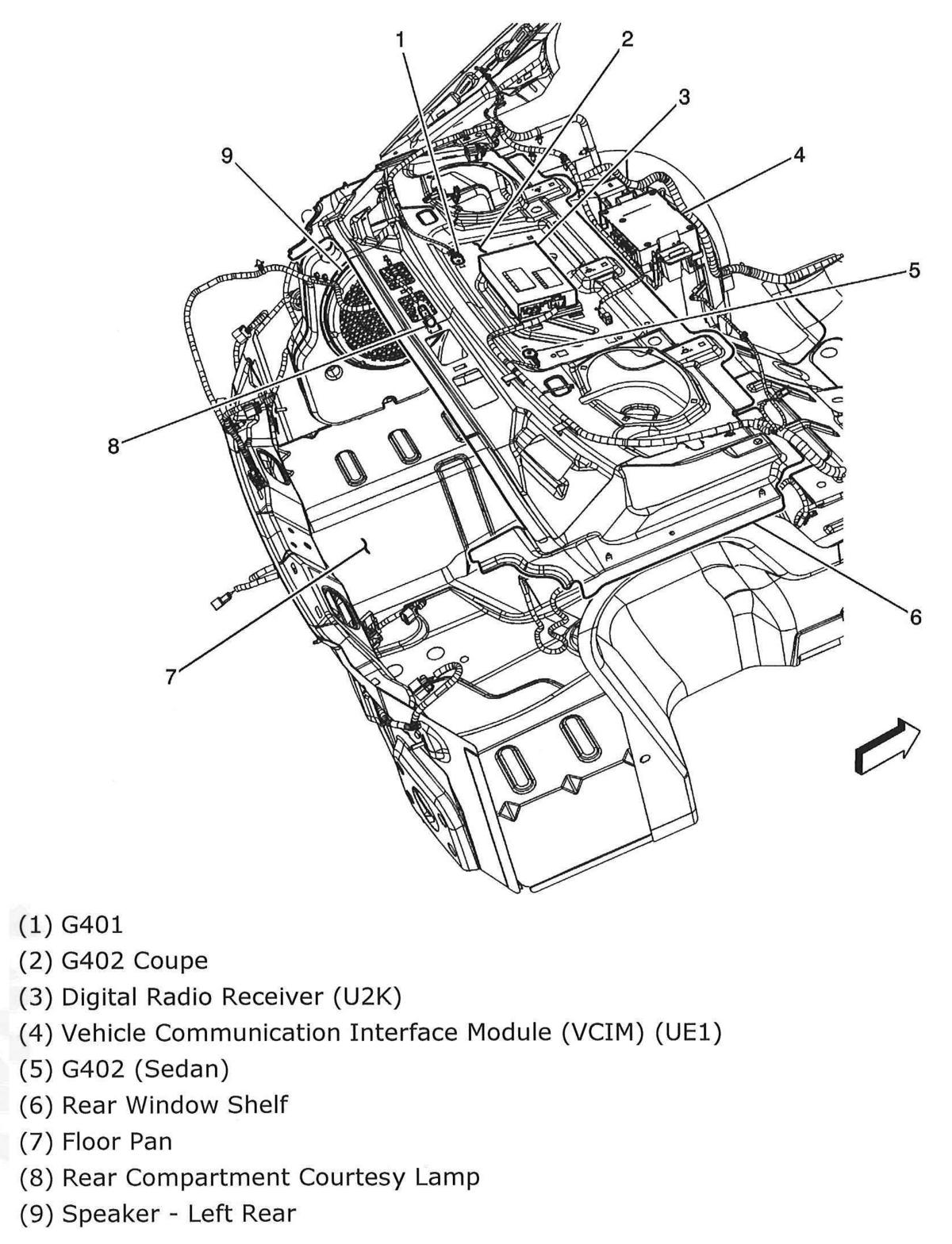 1
2
3
4
9
5
8
6
7

(1) G401
(2) G402 Coupe
(3) Digital Radio Receiver (U2K)
(4) Vehicle Communication Interface Module (VCIM) (UE1)
(5) G402 (Sedan)
(6) Rear Window Shelf
(7) Floor Pan
(8) Rear Compartment Courtesy Lamp
(9) Speaker - Left Rear