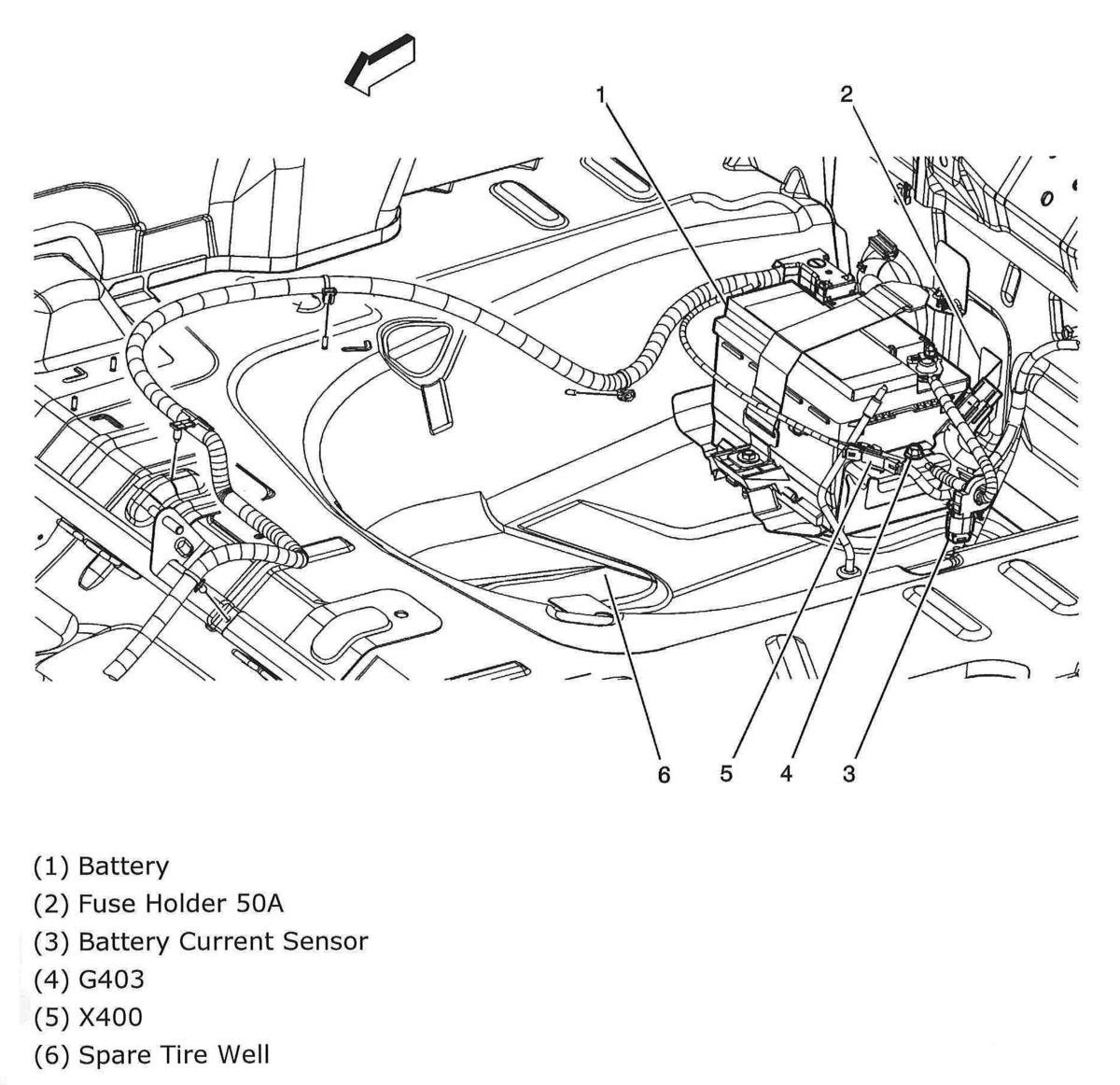 1
2
6 5 4 3

(1) Battery
(2) Fuse Holder 50A
(3) Battery Current Sensor
(4) G403
(5) X400
(6) Spare Tire Well