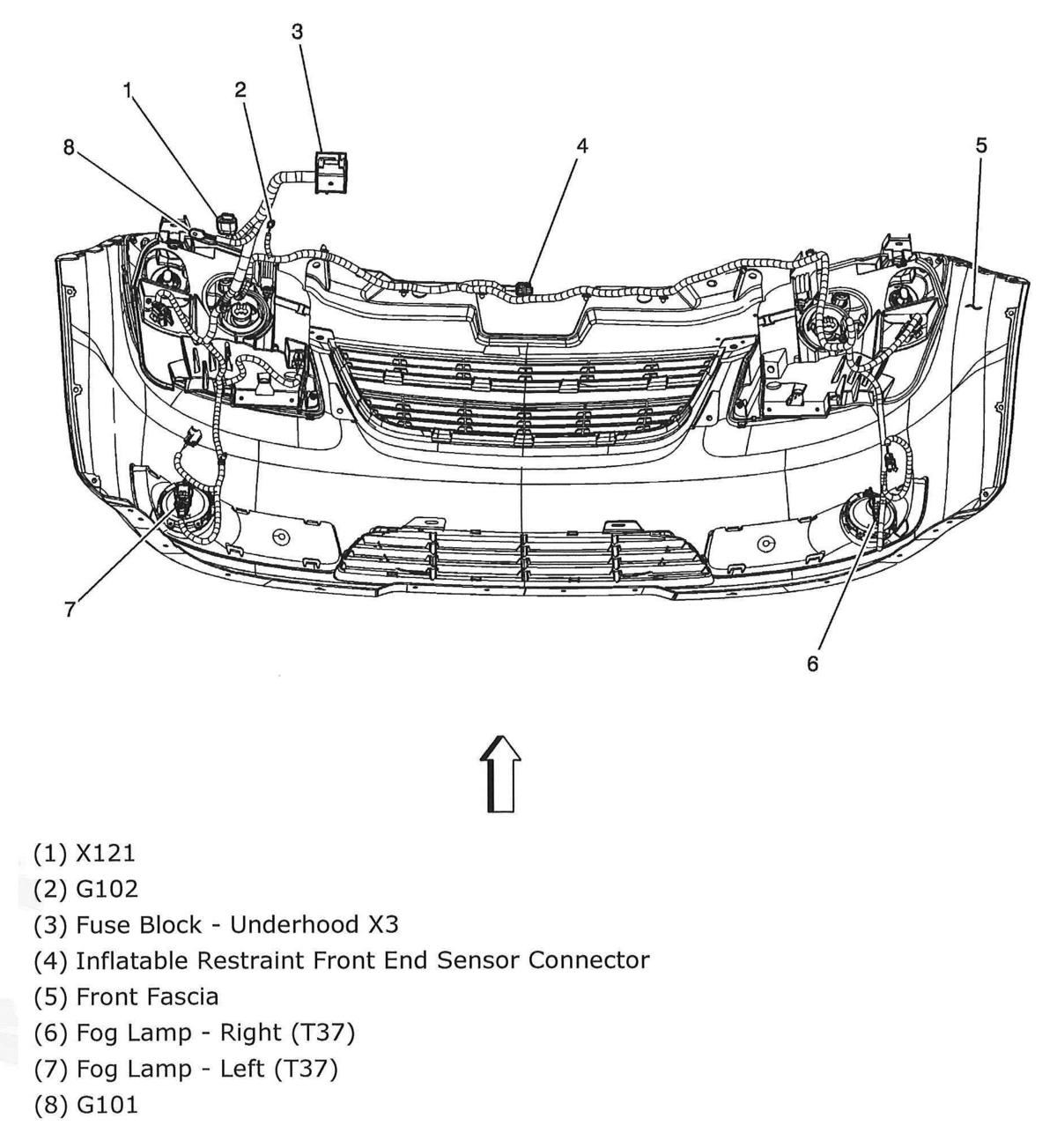 3

1

2

8

4

5

7

6

(1) X121
(2) G102
(3) Fuse Block - Underhood X3
(4) Inflatable Restraint Front End Sensor Connector
(5) Front Fascia
(6) Fog Lamp - Right (T37)
(7) Fog Lamp - Left (T37)
(8) G101