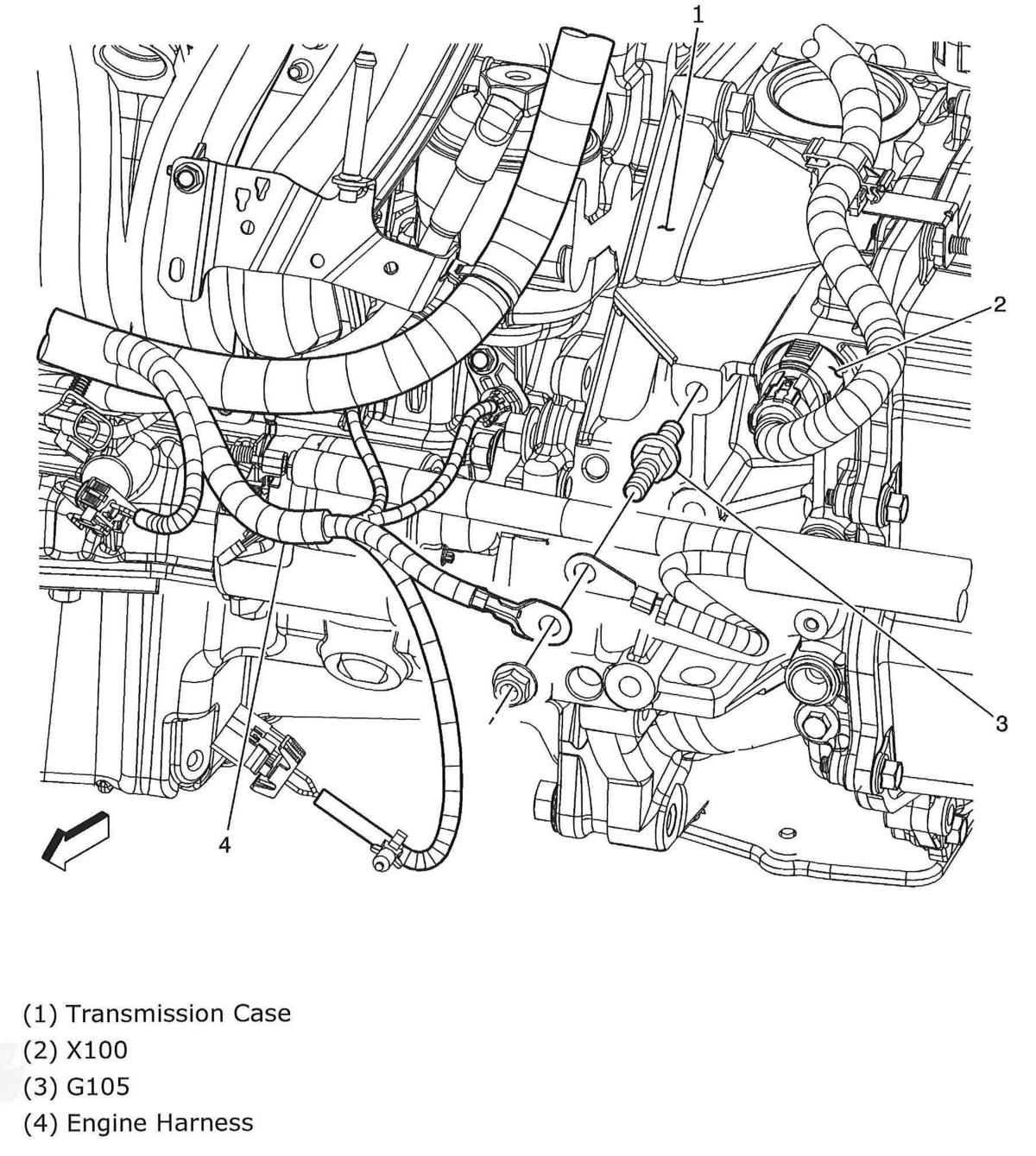 1

2

3

4

(1) Transmission Case
(2) X100
(3) G105
(4) Engine Harness