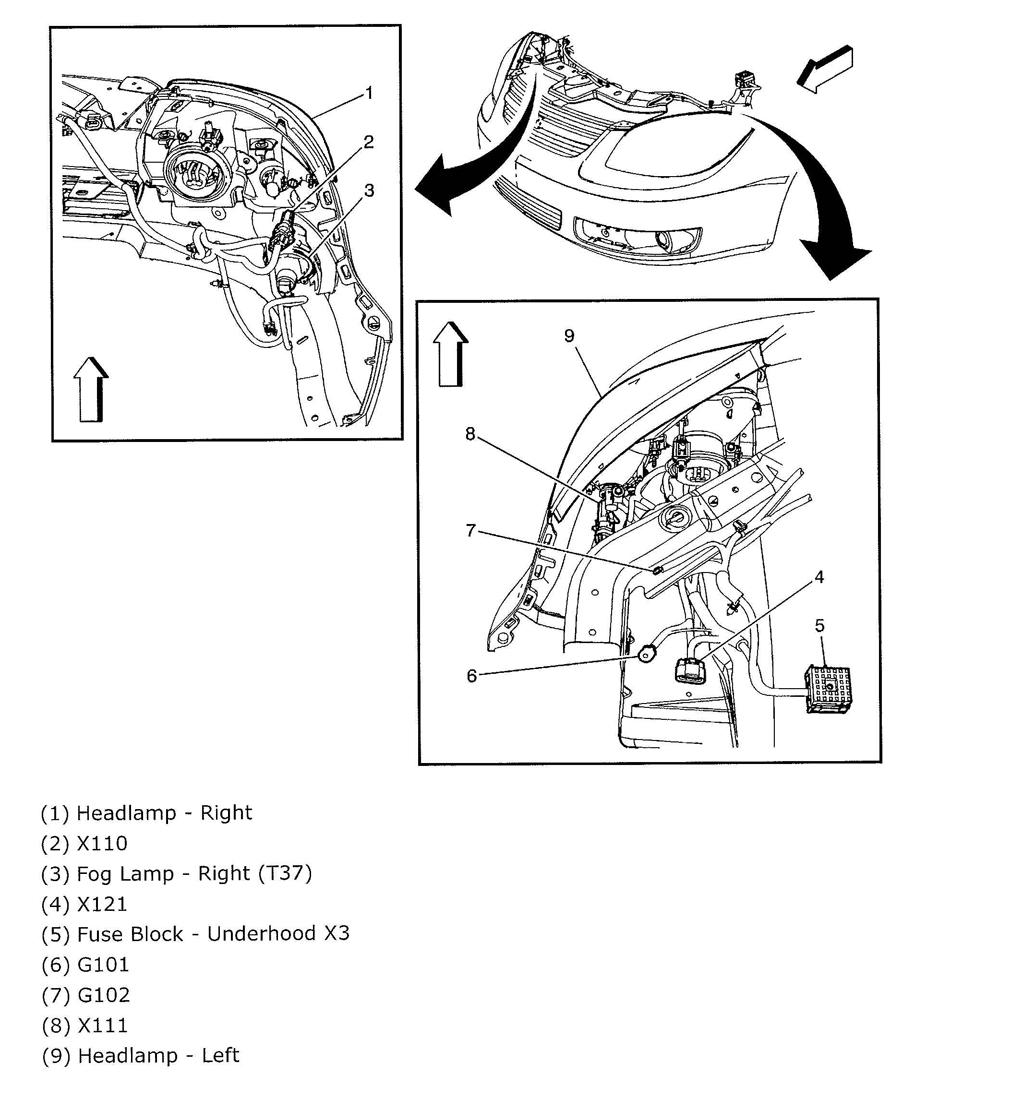 1
2
3
9
8
7
4
5
6

(1) Headlamp - Right
(2) X110
(3) Fog Lamp - Right (T37)
(4) X121
(5) Fuse Block - Underhood X3
(6) G101
(7) G102
(8) X111
(9) Headlamp - Left