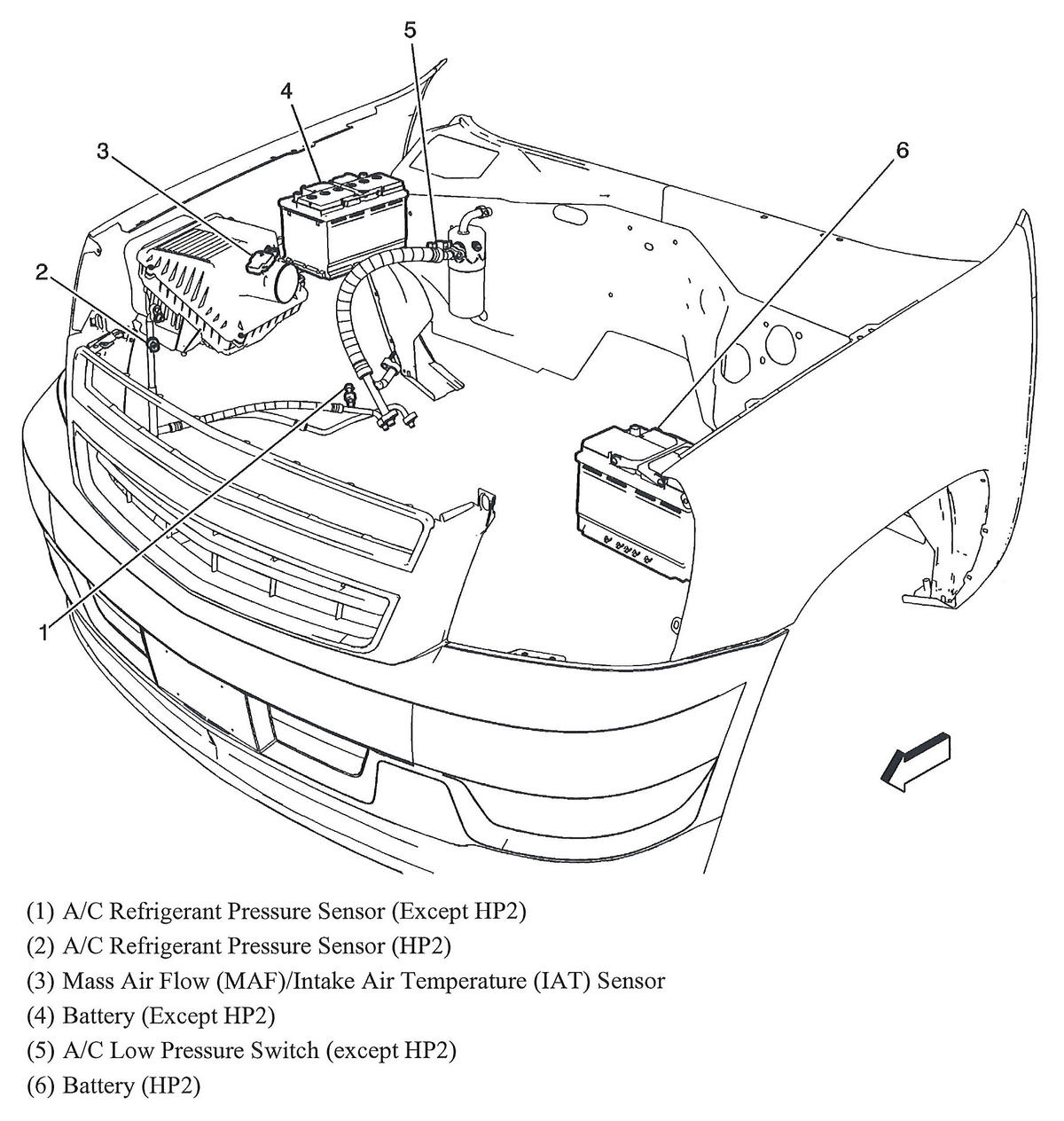 5
4
3
6
2
1

(1) A/C Refrigerant Pressure Sensor (Except HP2)
(2) A/C Refrigerant Pressure Sensor (HP2)
(3) Mass Air Flow (MAF)/Intake Air Temperature (IAT) Sensor
(4) Battery (Except HP2)
(5) A/C Low Pressure Switch (except HP2)
(6) Battery (HP2)