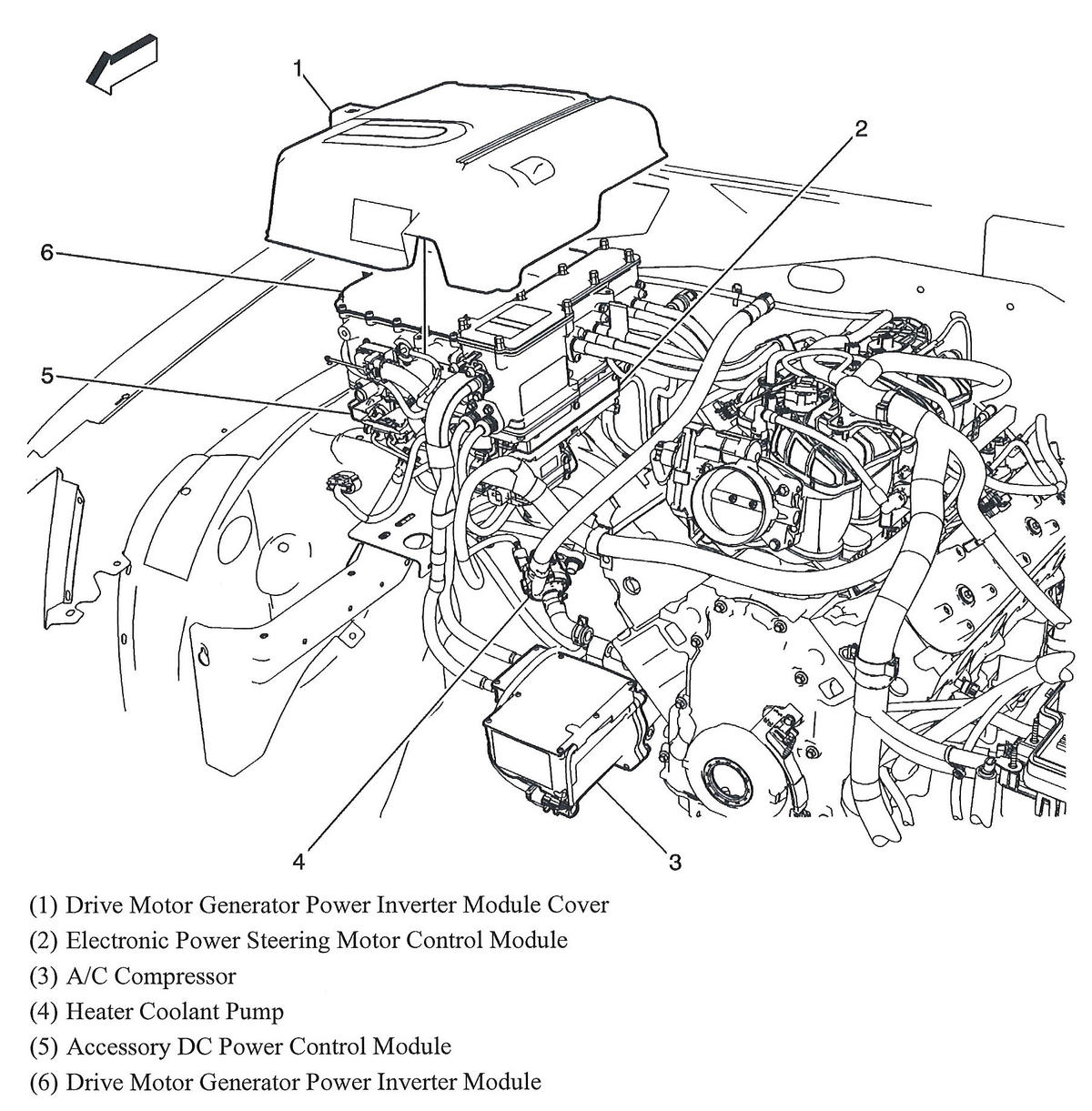 1
2
6
5
4
3

(1) Drive Motor Generator Power Inverter Module Cover
(2) Electronic Power Steering Motor Control Module
(3) A/C Compressor
(4) Heater Coolant Pump
(5) Accessory DC Power Control Module
(6) Drive Motor Generator Power Inverter Module