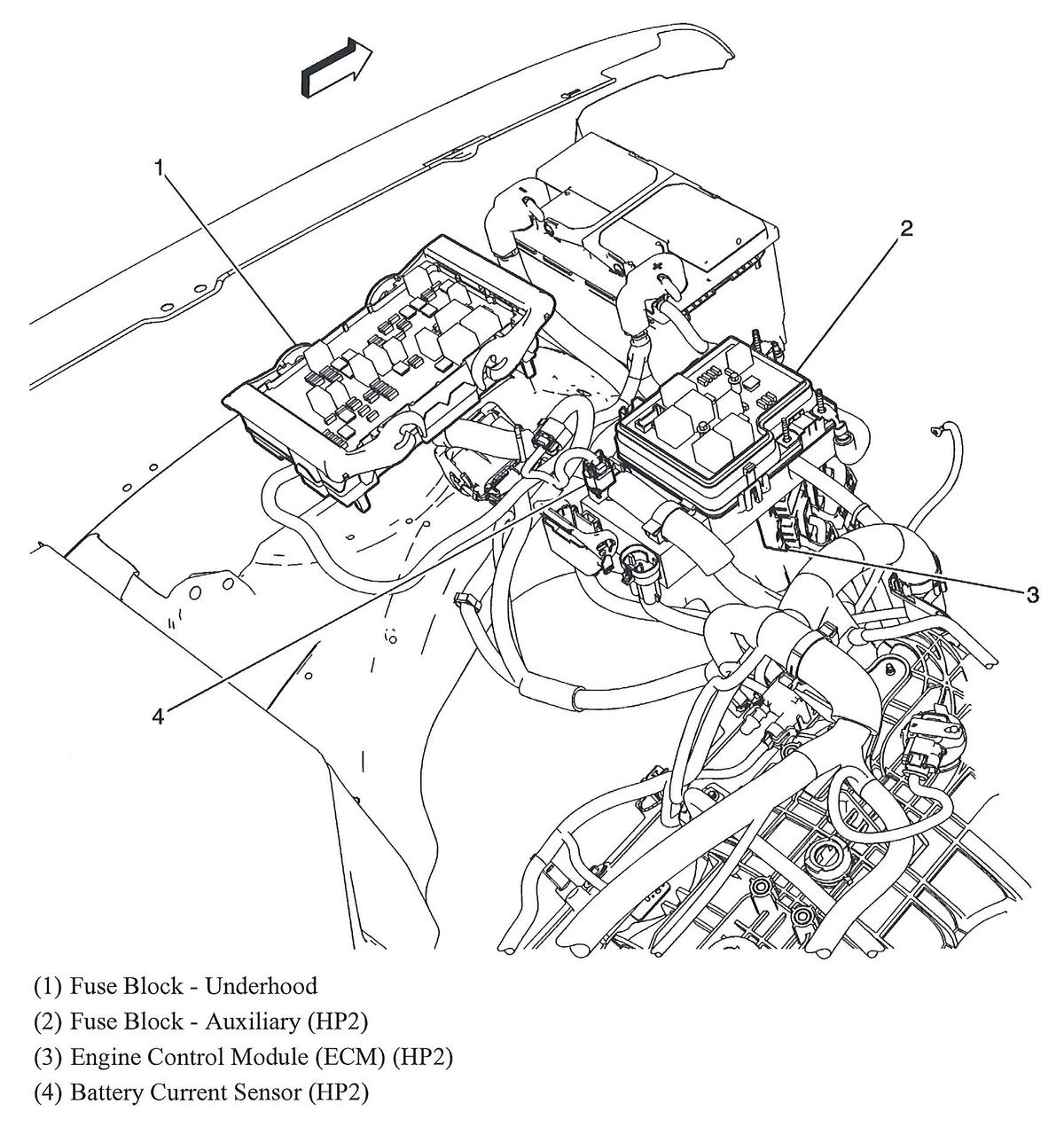 1

2

3

4

(1) Fuse Block - Underhood

(2) Fuse Block - Auxiliary (HP2)

(3) Engine Control Module (ECM) (HP2)

(4) Battery Current Sensor (HP2)