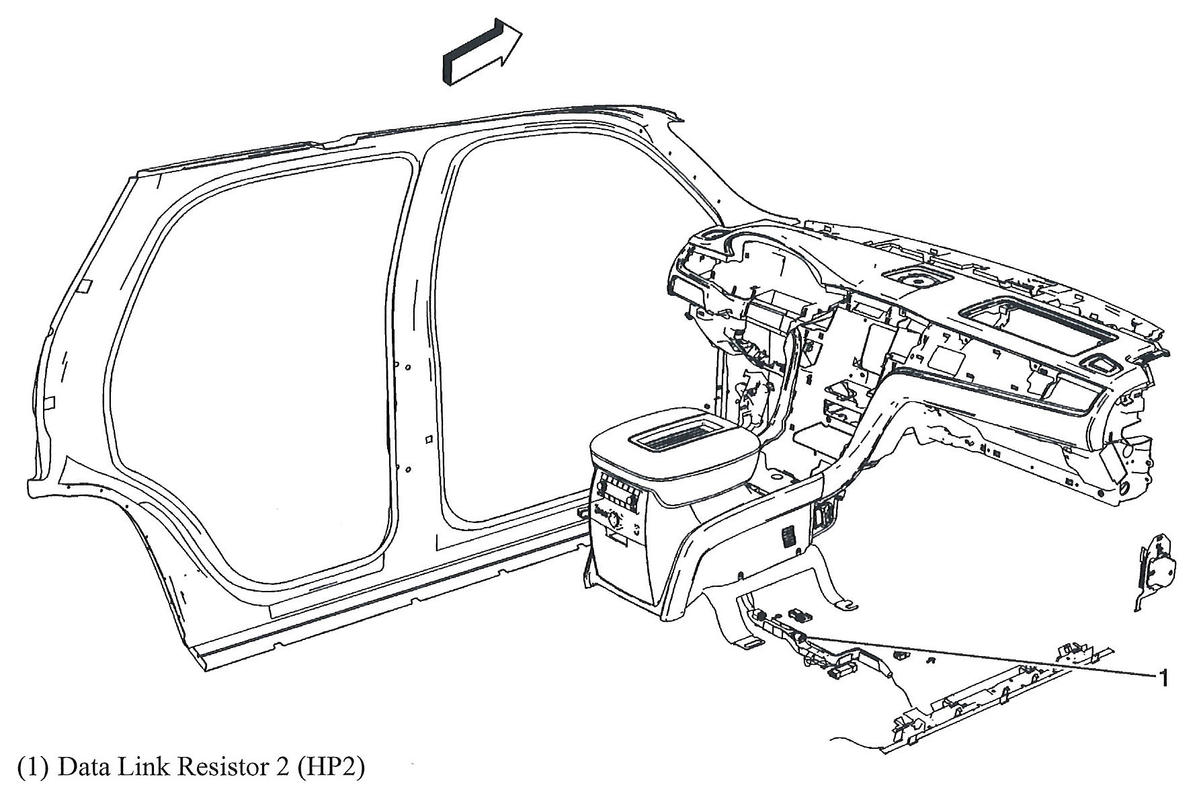 1

(1) Data Link Resistor 2 (HP2)