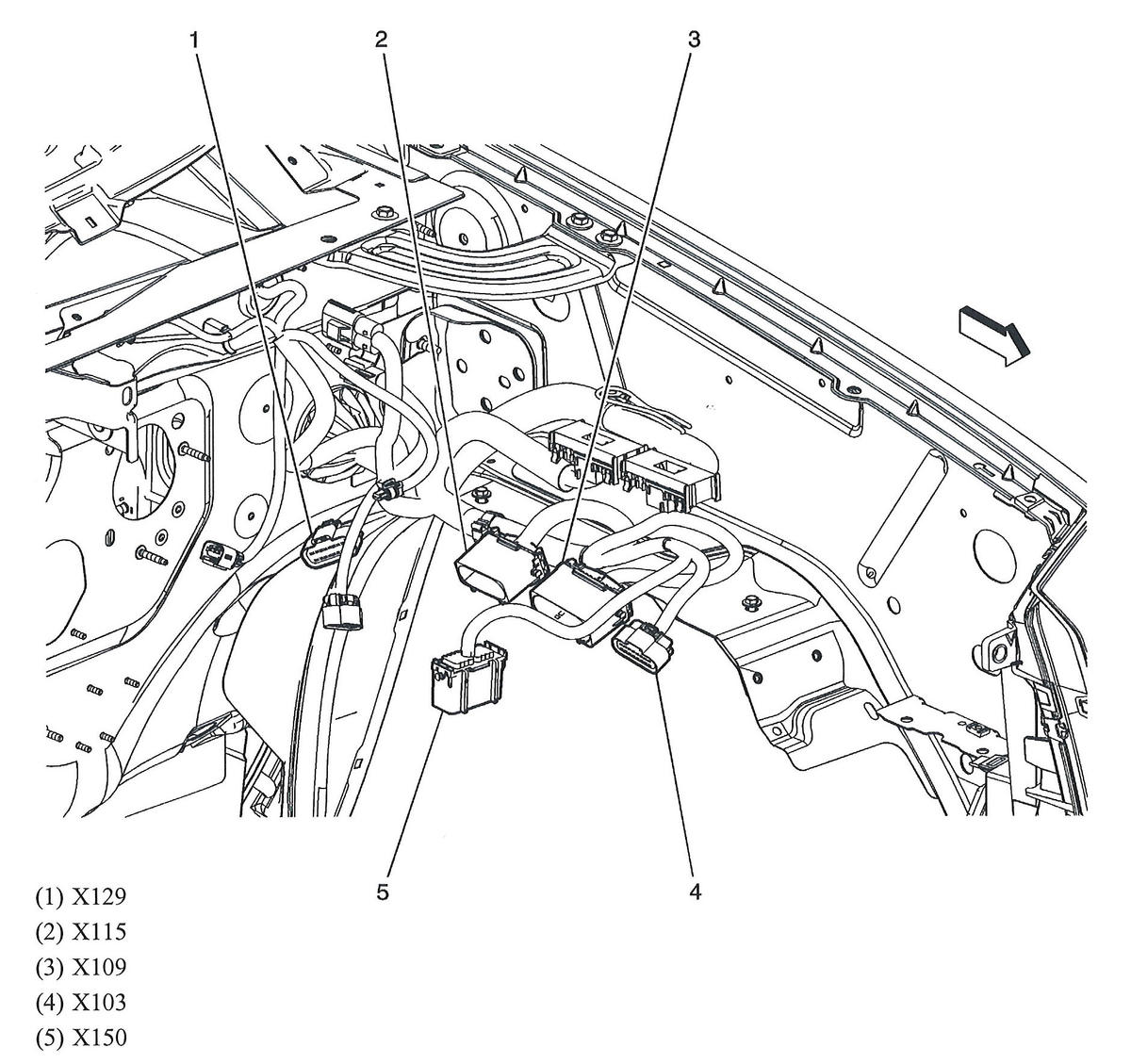 1
2
3

5
4

(1) X129
(2) X115
(3) X109
(4) X103
(5) X150