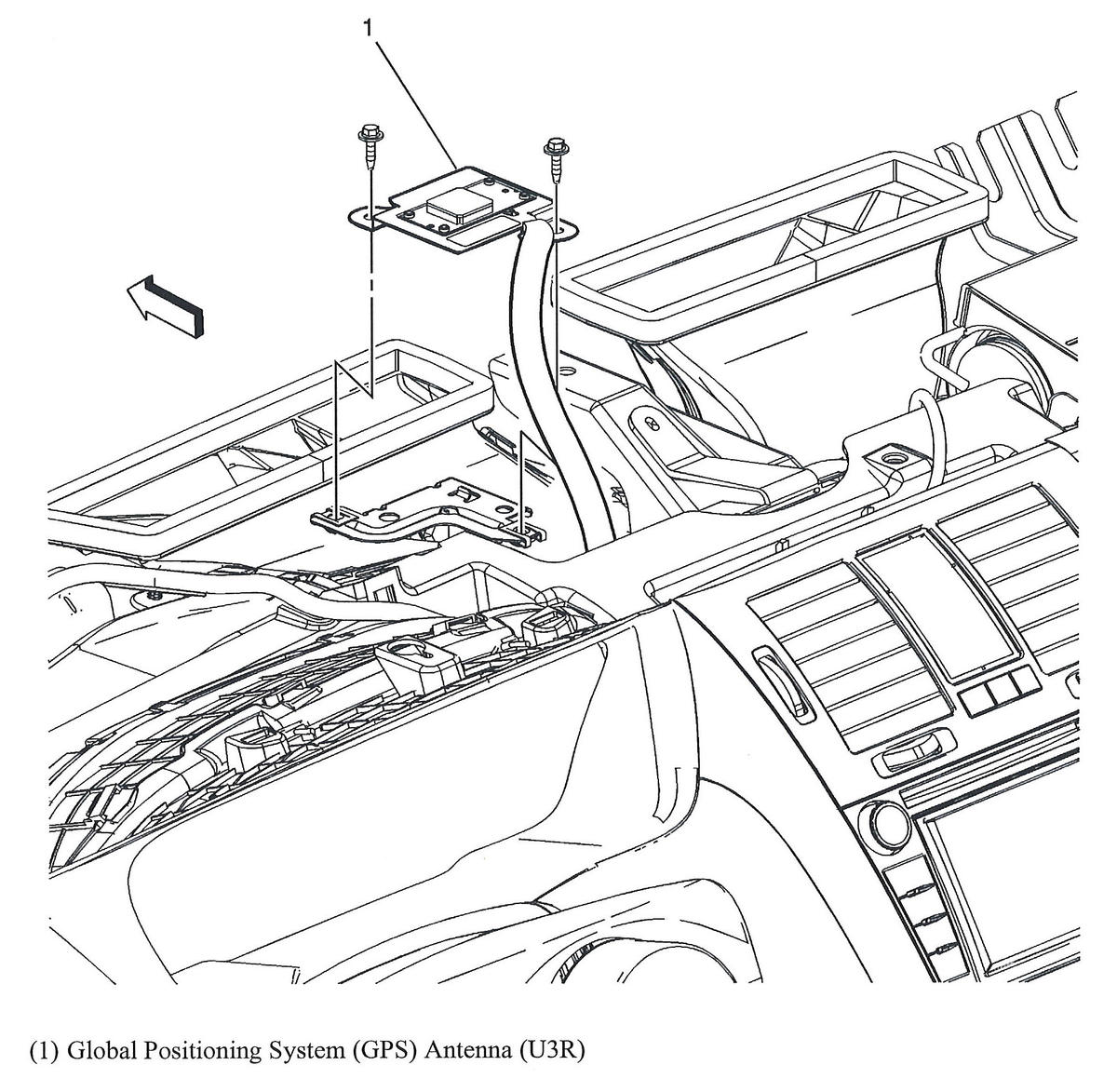 1

(1) Global Positioning System (GPS) Antenna (U3R)